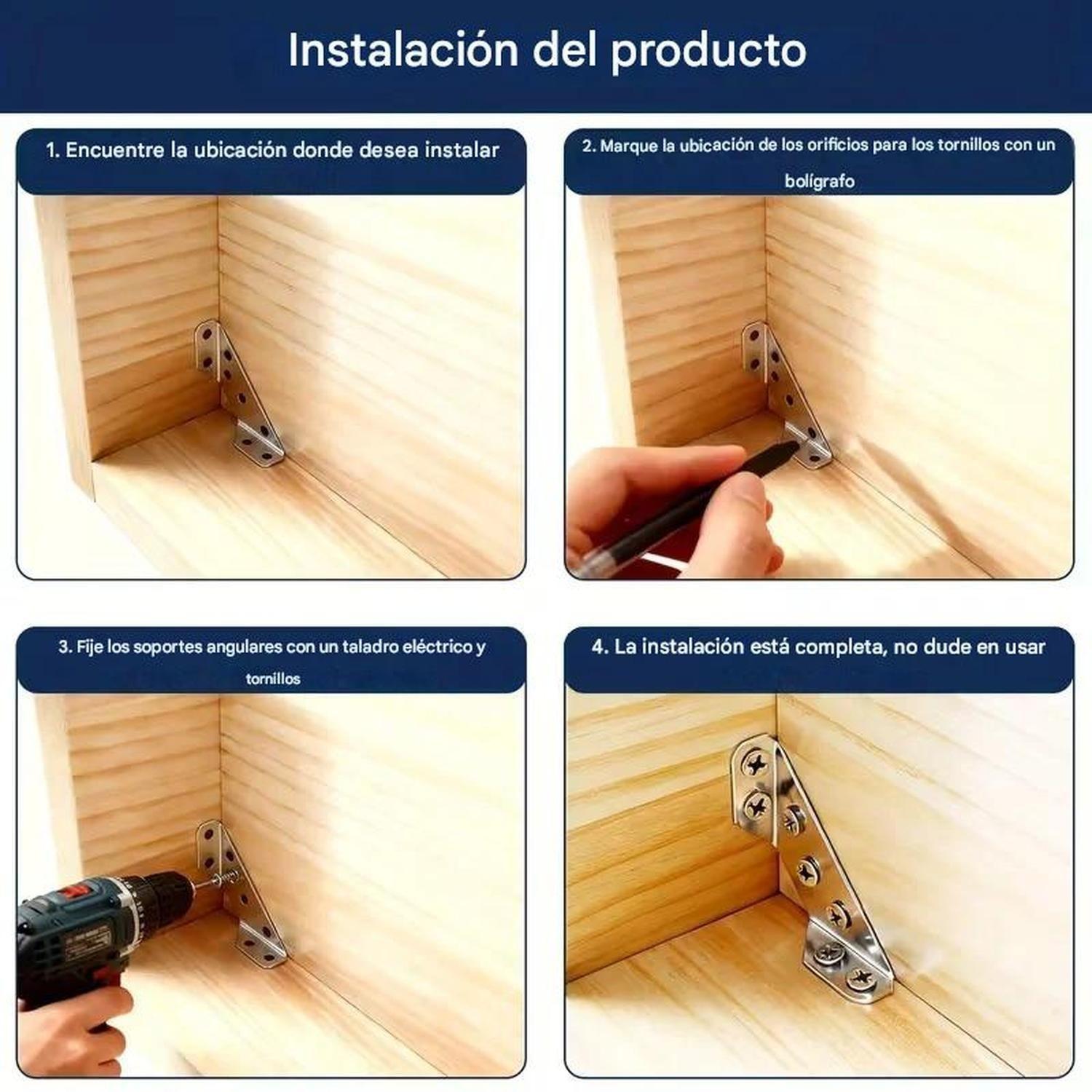 Instalación del producto

1. Encuentre la ubicación donde desea instalar

2. Marque la ubicación de los orificios para los tornillos con un bolígrafo

3. Fije los soportes angulares con un taladro eléctrico y tornillos

4. La instalación está completa, no dude en usar