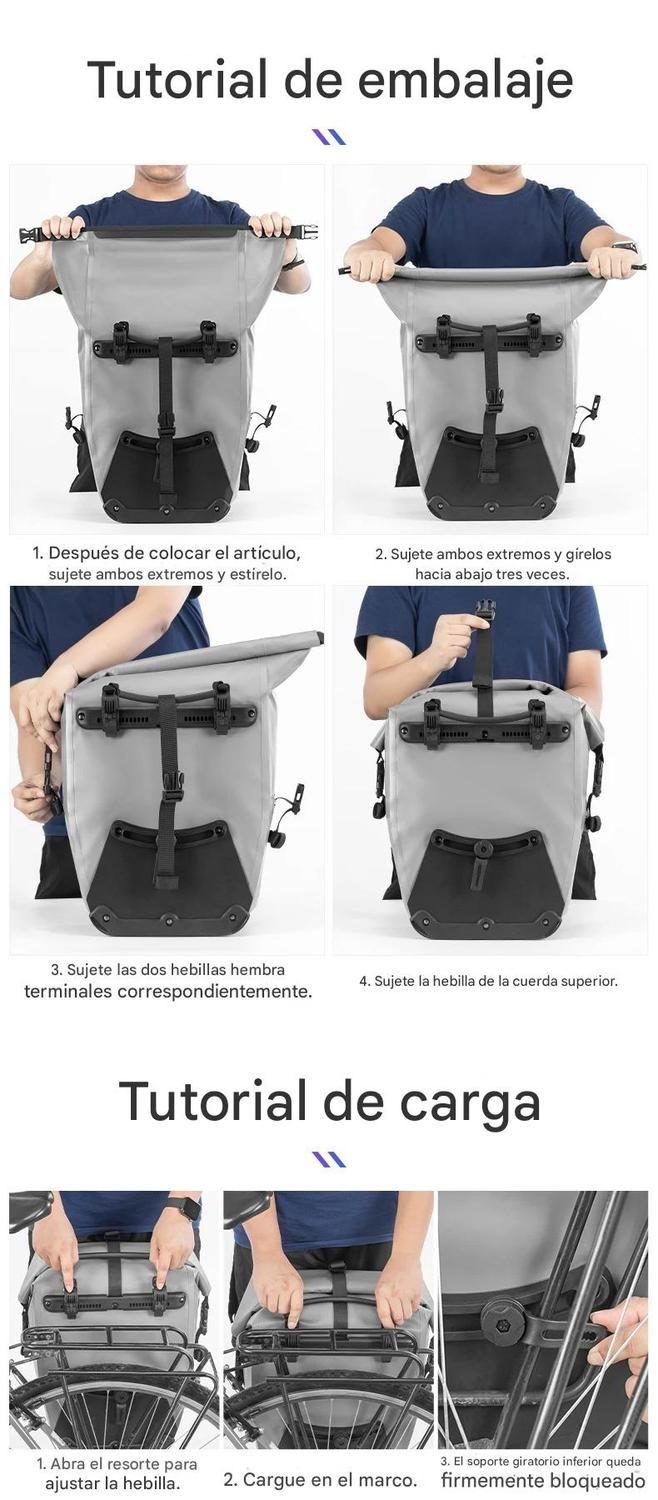 Tutorial de embalaje

1. Después de colocar el artículo, sujete ambos extremos y estírelo.

2. Sujete ambos extremos y gírelos hacia abajo tres veces.

3. Sujete las dos hebillas hembra terminales correspondientemente.

4. Sujete la hebilla de la cuerda superior.

Tutorial de carga

1. Abra el resorte para ajustar la hebilla.

2. Cargue en el marco.

3. El soporte giratorio inferior queda firmemente bloqueado