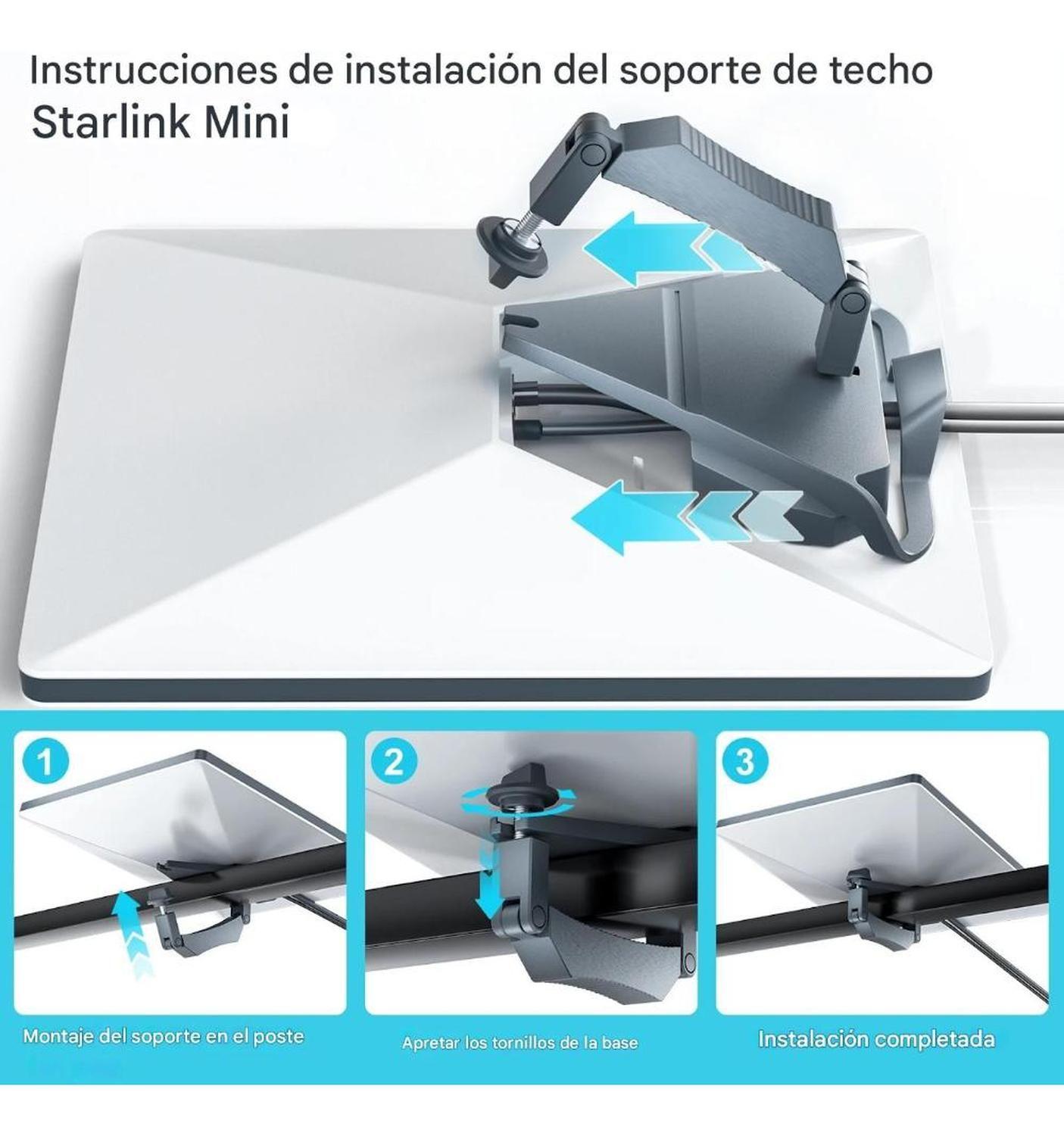 Instrucciones de instalación del soporte de techo
Starlink Mini

1

Montaje del soporte en el poste

2

Apretar los tornillos de la base

3

Instalación completada