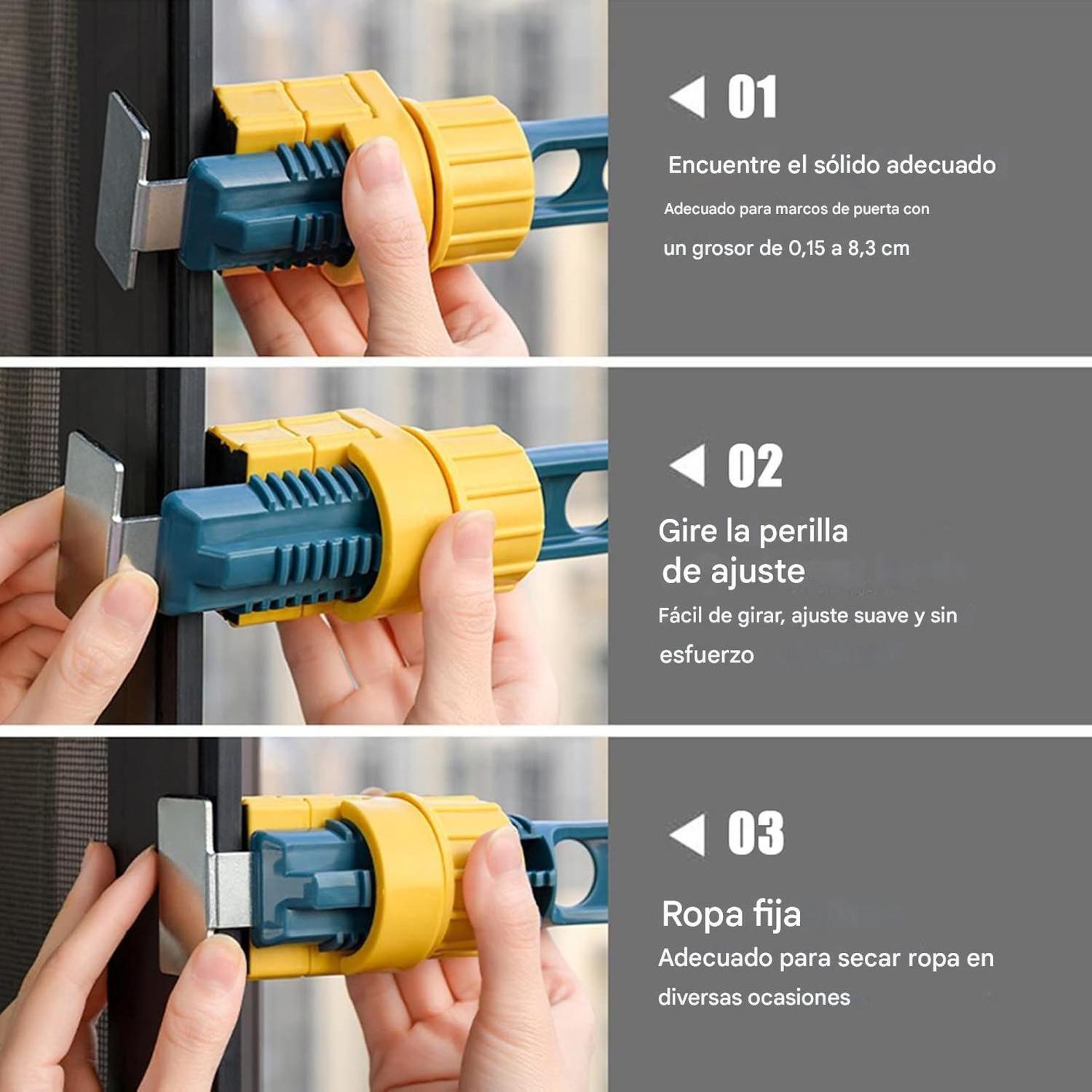 01

Encuentre el sólido adecuado

Adecuado para marcos de puerta con un grosor de 0,15 a 8,3 cm

02

Gire la perilla de ajuste

Fácil de girar, ajuste suave y sin esfuerzo

03

Ropa fija

Adecuado para secar ropa en diversas ocasiones