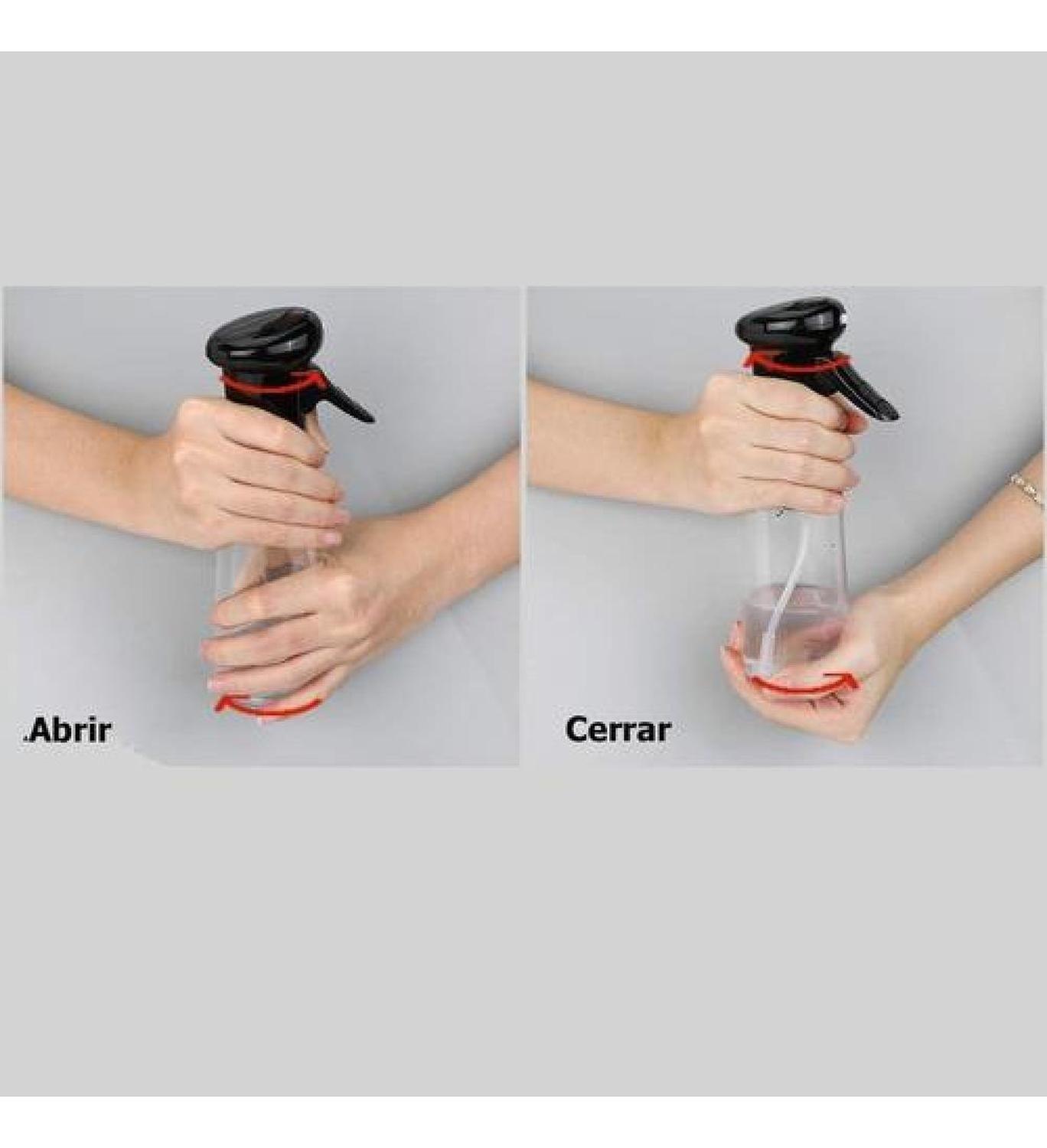 .Abrir

Cerrar