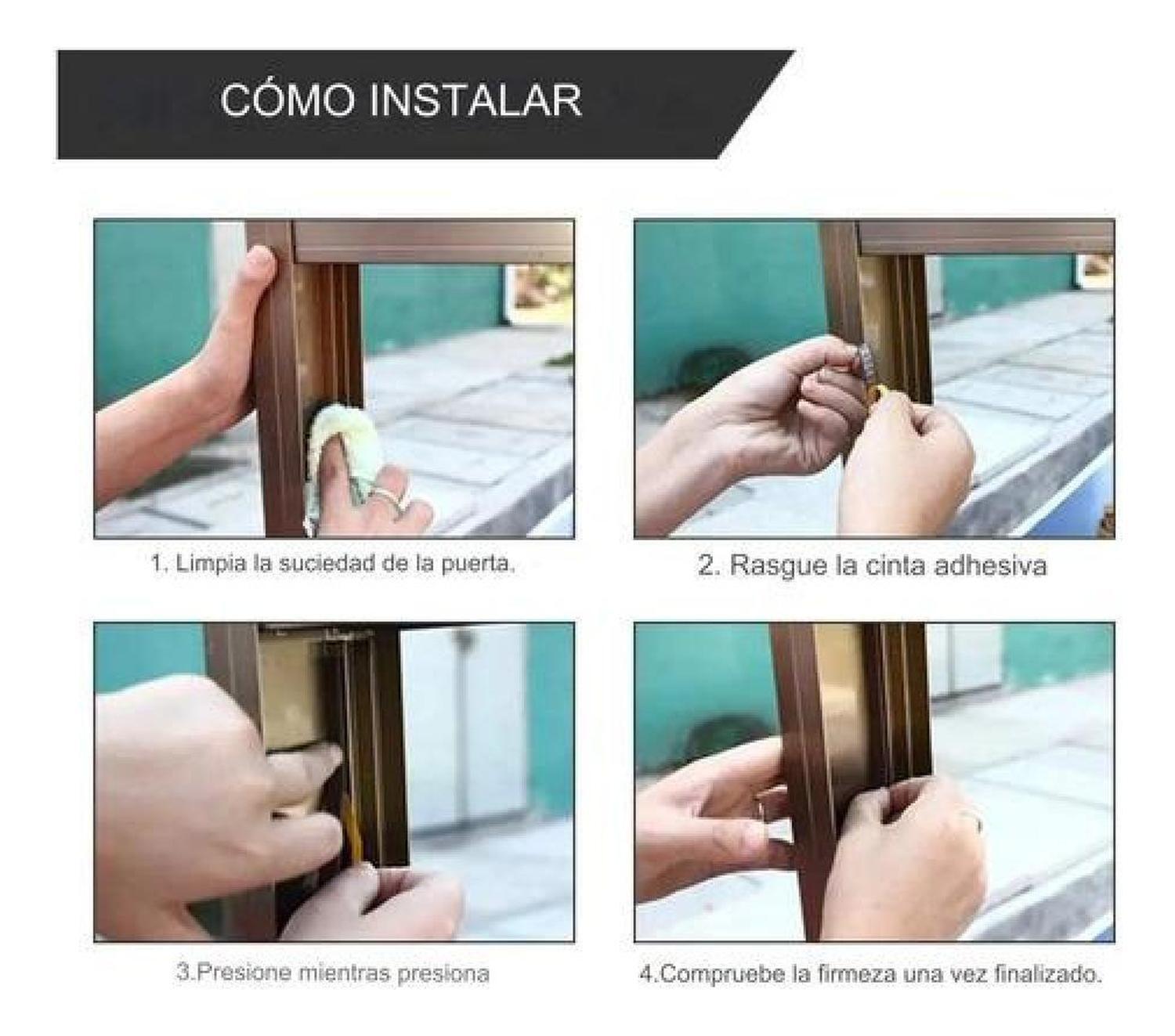 CÓMO INSTALAR

1. Limpia la suciedad de la puerta.

2. Rasgue la cinta adhesiva

3.Presione mientras presiona

4.Compruebe la firmeza una vez finalizado.