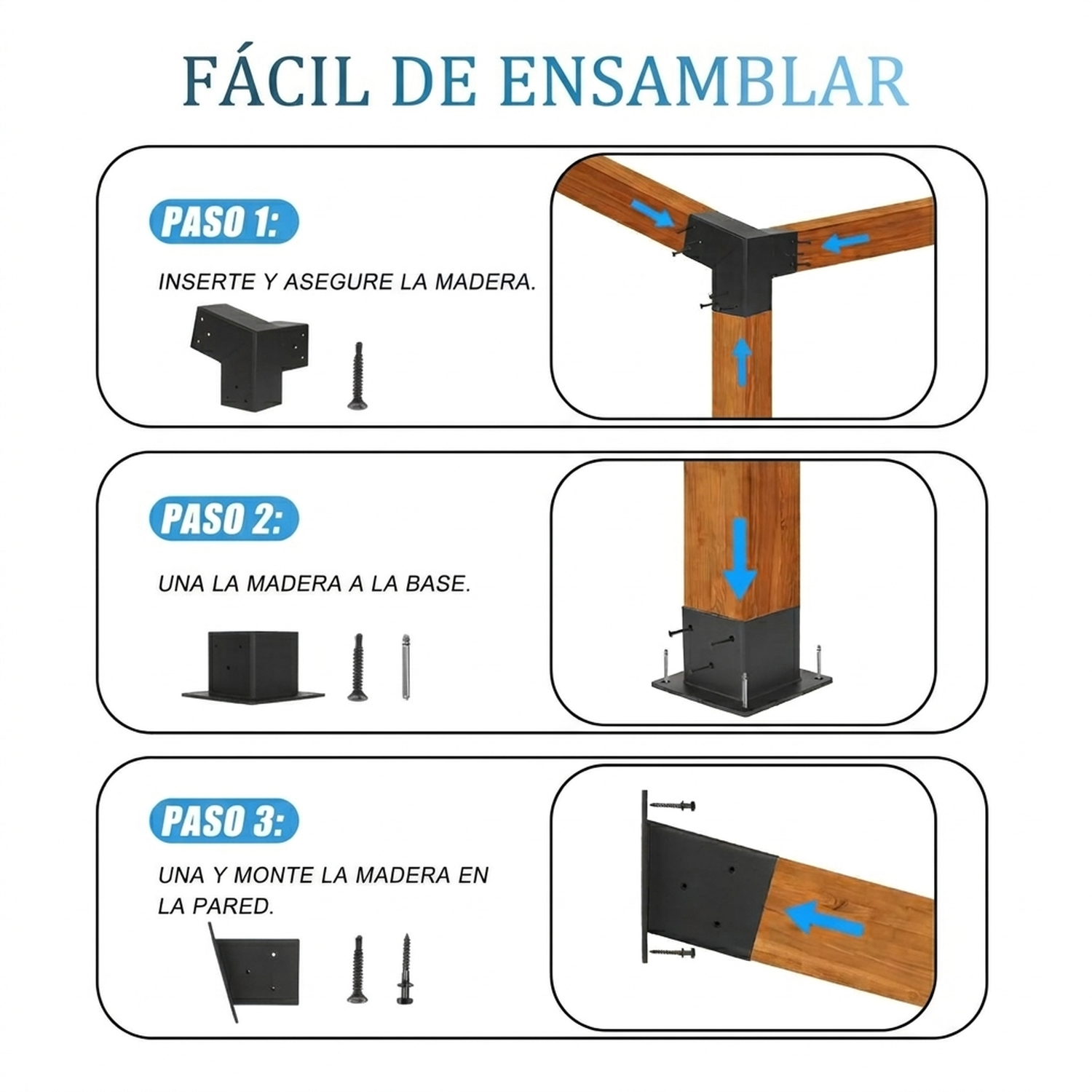 FÁCIL DE ENSAMBLAR

PASO 1:

INSERTE Y ASEGURE LA MADERA.

PASO 2:

UNA LA MADERA A LA BASE.

PASO 3:

UNA Y MONTE LA MADERA EN LA PARED.