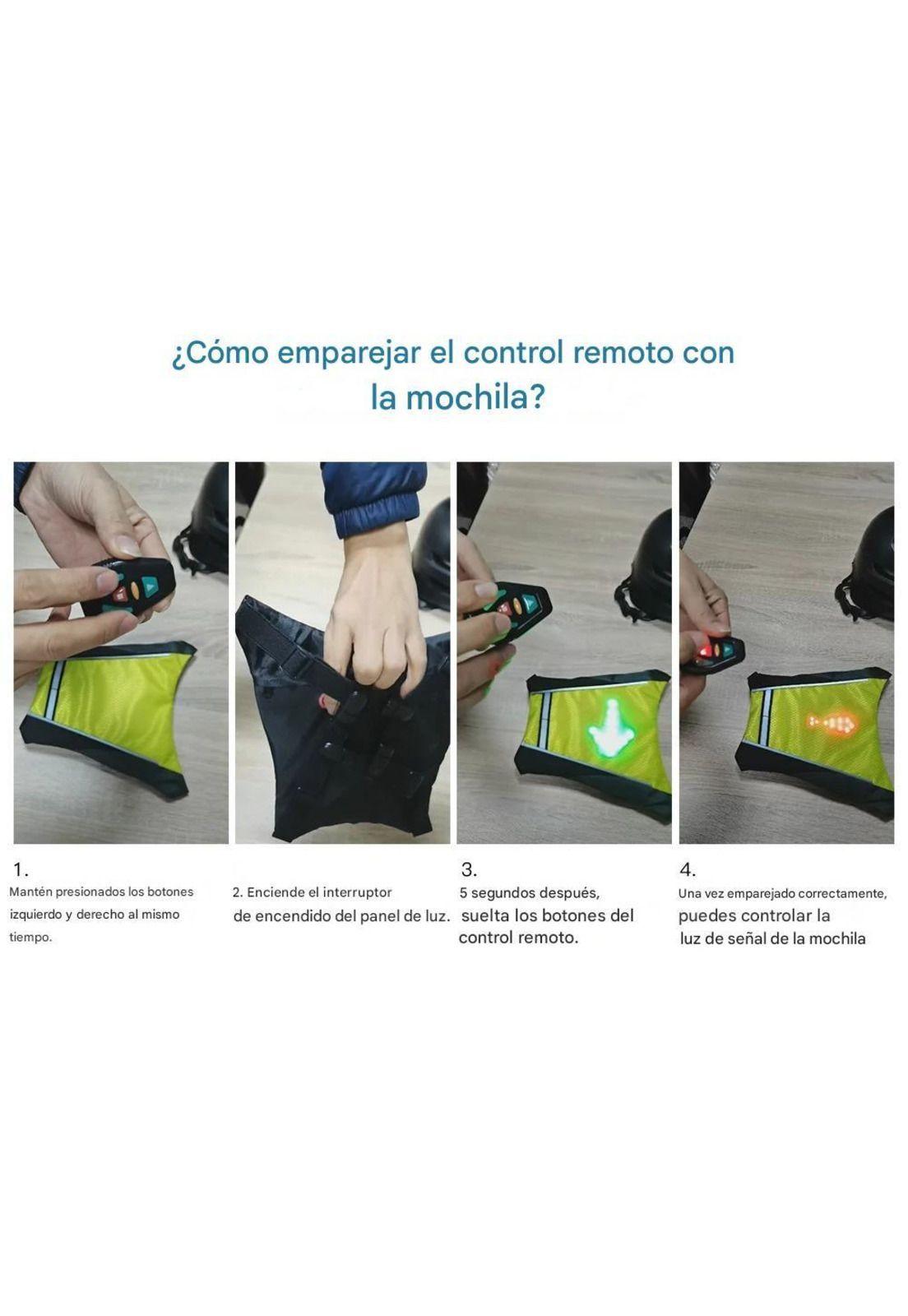 ¿Cómo emparejar el control remoto con la mochila?

1.
Mantén presionados los botones izquierdo y derecho al mismo tiempo.

2. Enciende el interruptor de encendido del panel de luz.

3.
5 segundos después, suelta los botones del control remoto.

4.
Una vez emparejado correctamente, puedes controlar la luz de señal de la mochila