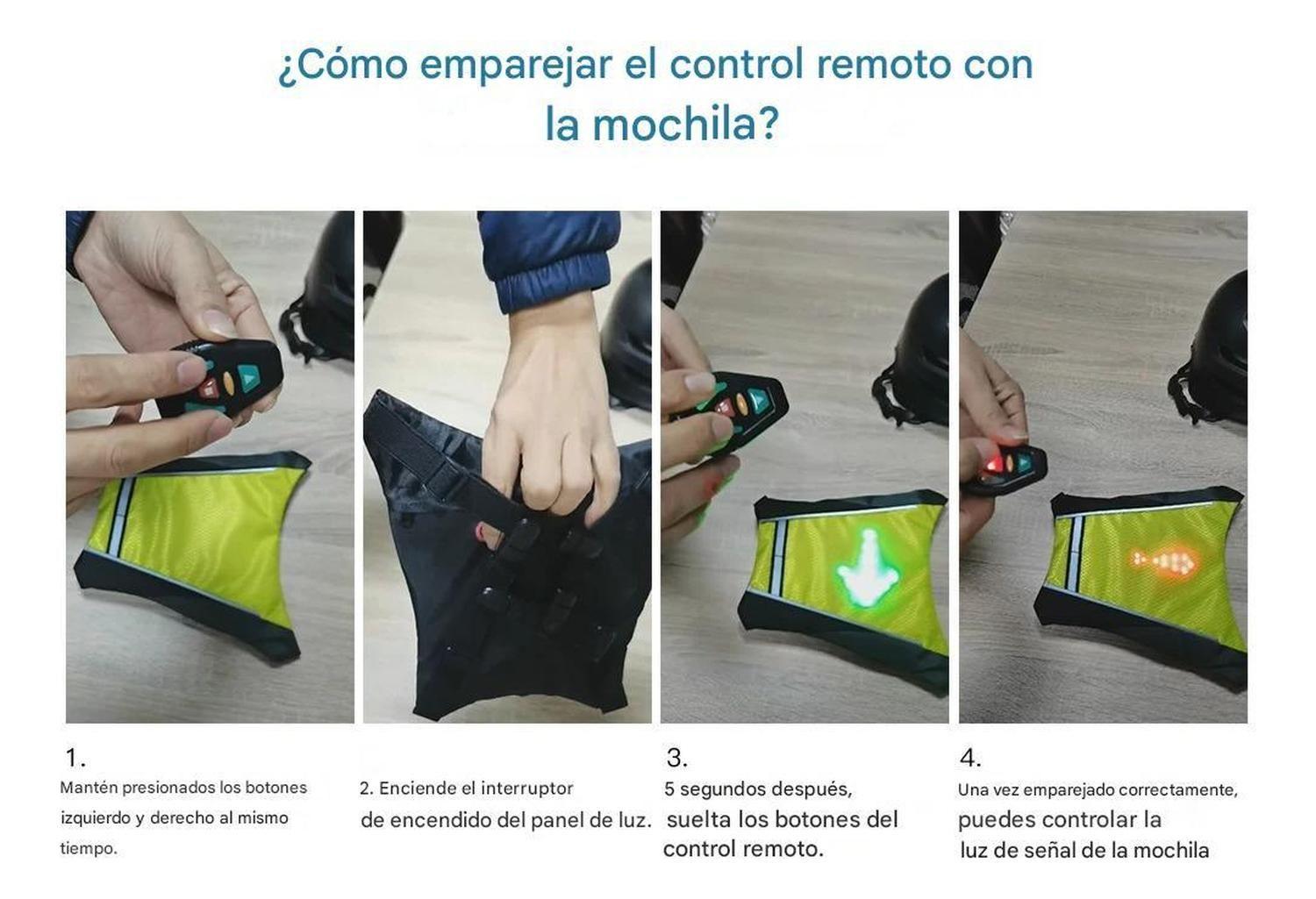 ¿Cómo emparejar el control remoto con la mochila?

1.
Mantén presionados los botones izquierdo y derecho al mismo tiempo.

2. Enciende el interruptor de encendido del panel de luz.

3.
5 segundos después, suelta los botones del control remoto.

4.
Una vez emparejado correctamente, puedes controlar la luz de señal de la mochila