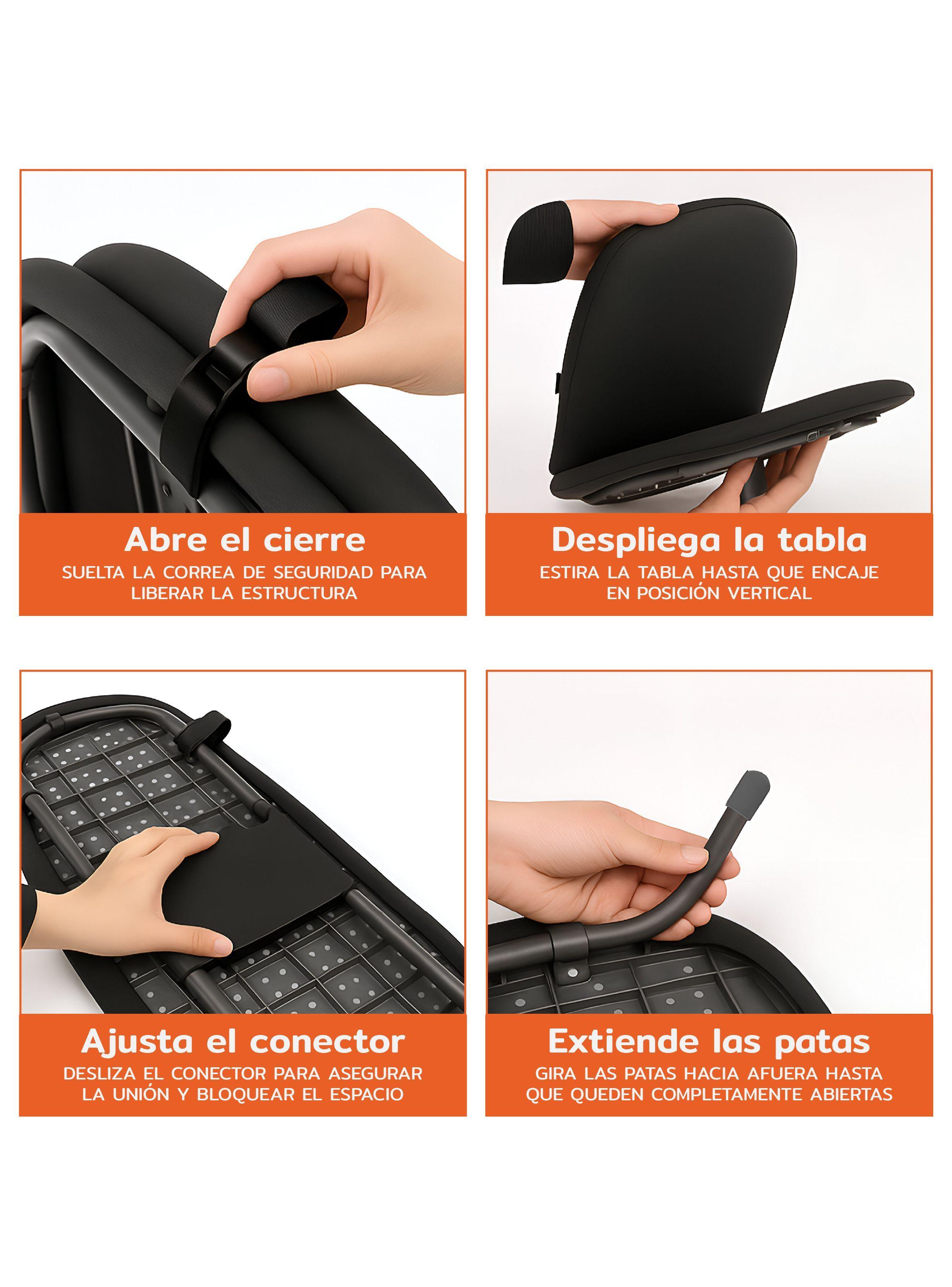 Abre el cierre
SUELTA LA CORREA DE SEGURIDAD PARA LIBERAR LA ESTRUCTURA

Despliega la tabla
ESTIRA LA TABLA HASTA QUE ENCAJE EN POSICIÓN VERTICAL

Ajusta el conector
DESLIZA EL CONECTOR PARA ASEGURAR LA UNIÓN Y BLOQUEAR EL ESPACIO

Extiende las patas
GIRA LAS PATAS HACIA AFUERA HASTA QUE QUEDEN COMPLETAMENTE ABIERTAS