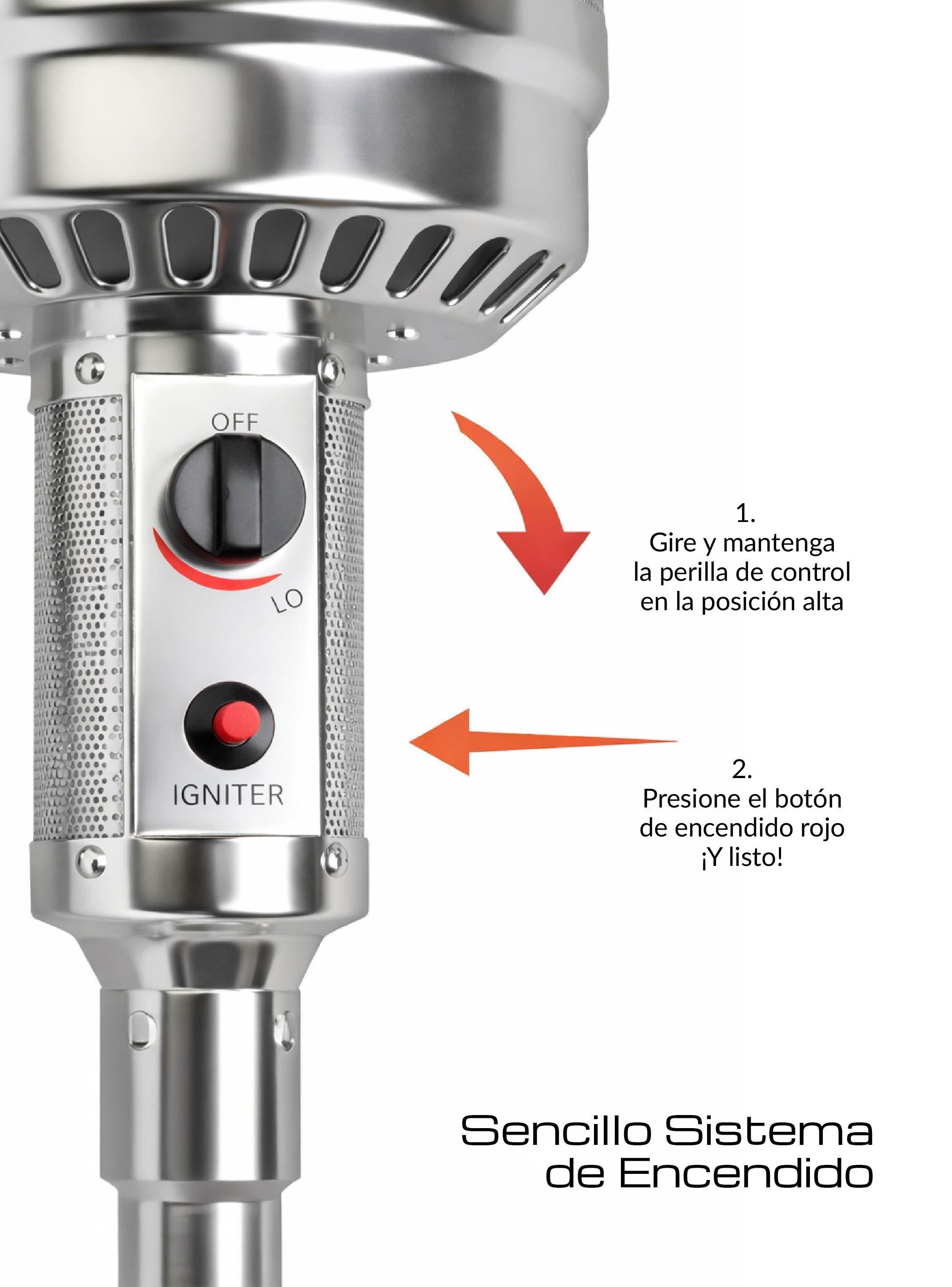 OFF

LO

IGNITER

1.
Gire y mantenga la perilla de control en la posición alta

2.
Presione el botón de encendido rojo ¡Y listo!

Sencillo Sistema de Encendido