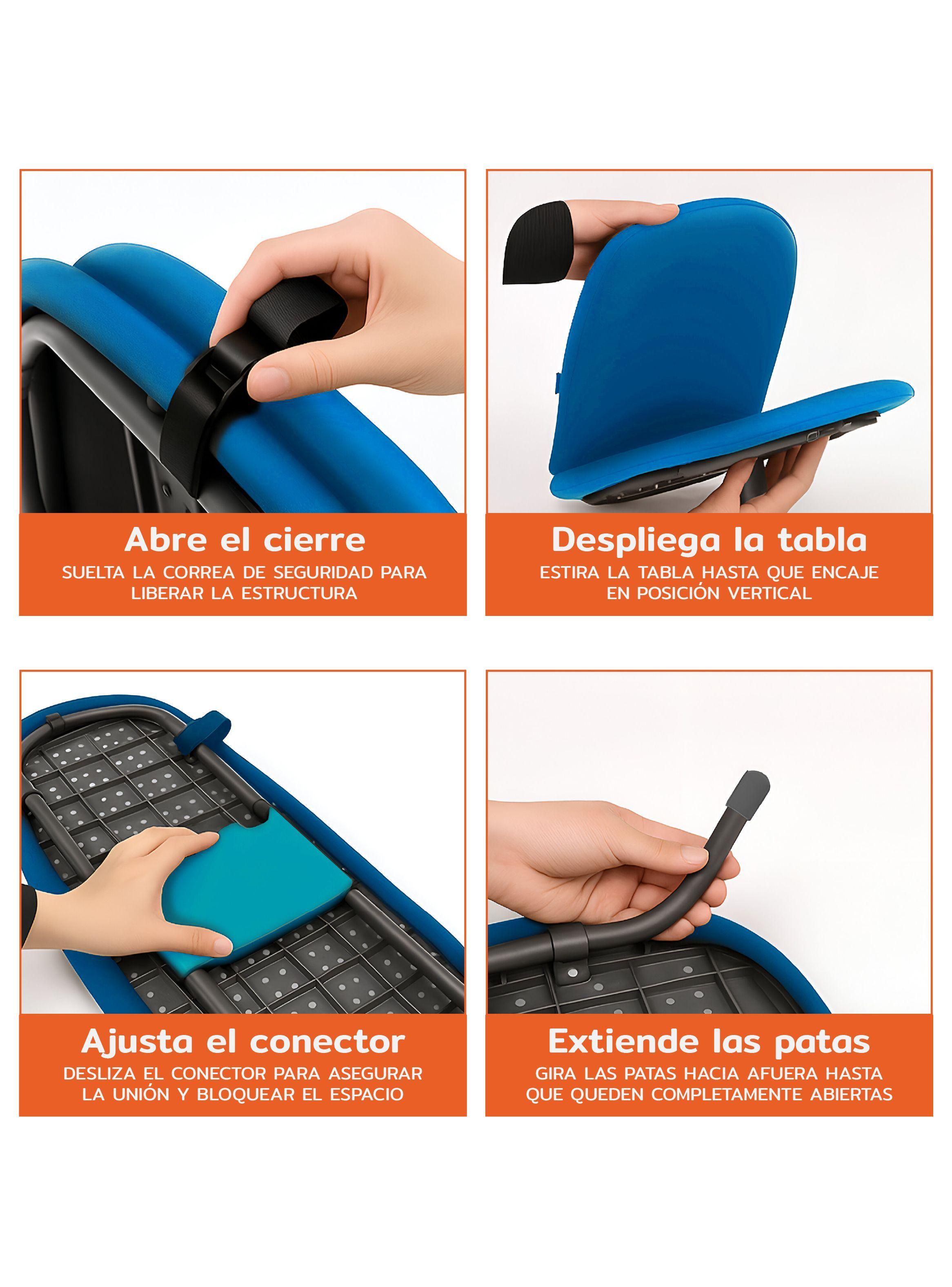 Abre el cierre
SUELTA LA CORREA DE SEGURIDAD PARA LIBERAR LA ESTRUCTURA

Despliega la tabla
ESTIRA LA TABLA HASTA QUE ENCAJE EN POSICIÓN VERTICAL

Ajusta el conector
DESLIZA EL CONECTOR PARA ASEGURAR LA UNIÓN Y BLOQUEAR EL ESPACIO

Extiende las patas
GIRA LAS PATAS HACIA AFUERA HASTA QUE QUEDEN COMPLETAMENTE ABIERTAS