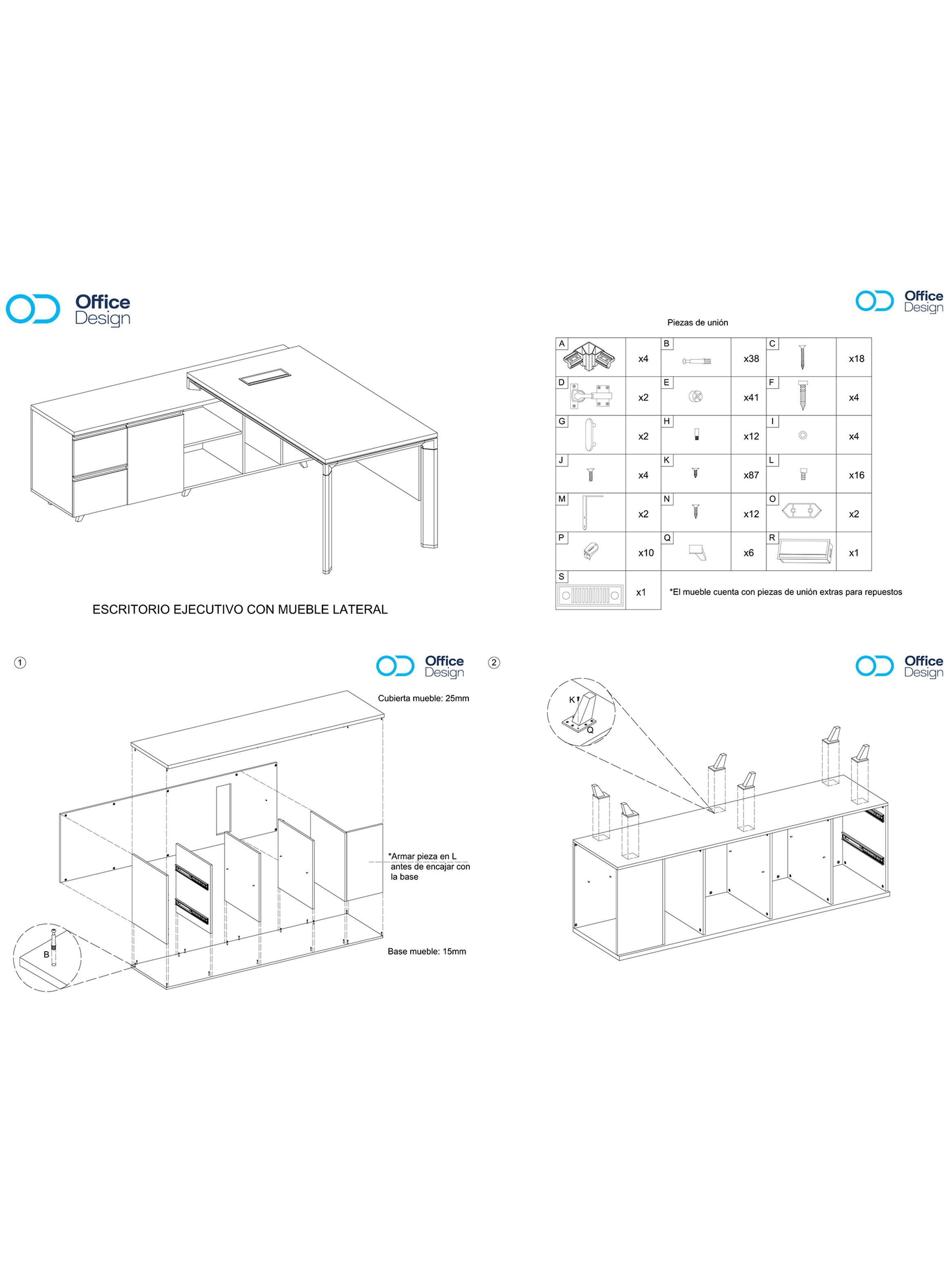 Office Design

ESCRITORIO EJECUTIVO CON MUEBLE LATERAL

Office Design

Piezas de unión

| A | x4 | B | x38 | C | x18 |
|---|---|---|---|---|---|
| D | x2 | E | x41 | F | x4 |
| G | x2 | H | x12 | I | x4 |
| J | x4 | K | x87 | L | x16 |
| M | x2 | N | x12 | O | x2 |
| P | x10 | Q | x6 | R | x1 |
| S | x1 | | | | |

*El mueble cuenta con piezas de unión extras para repuestos

1

Office Design

Cubierta mueble: 25mm

*Armar pieza en L antes de encajar con la base

B

Base mueble: 15mm

2

Office Design

K

Q