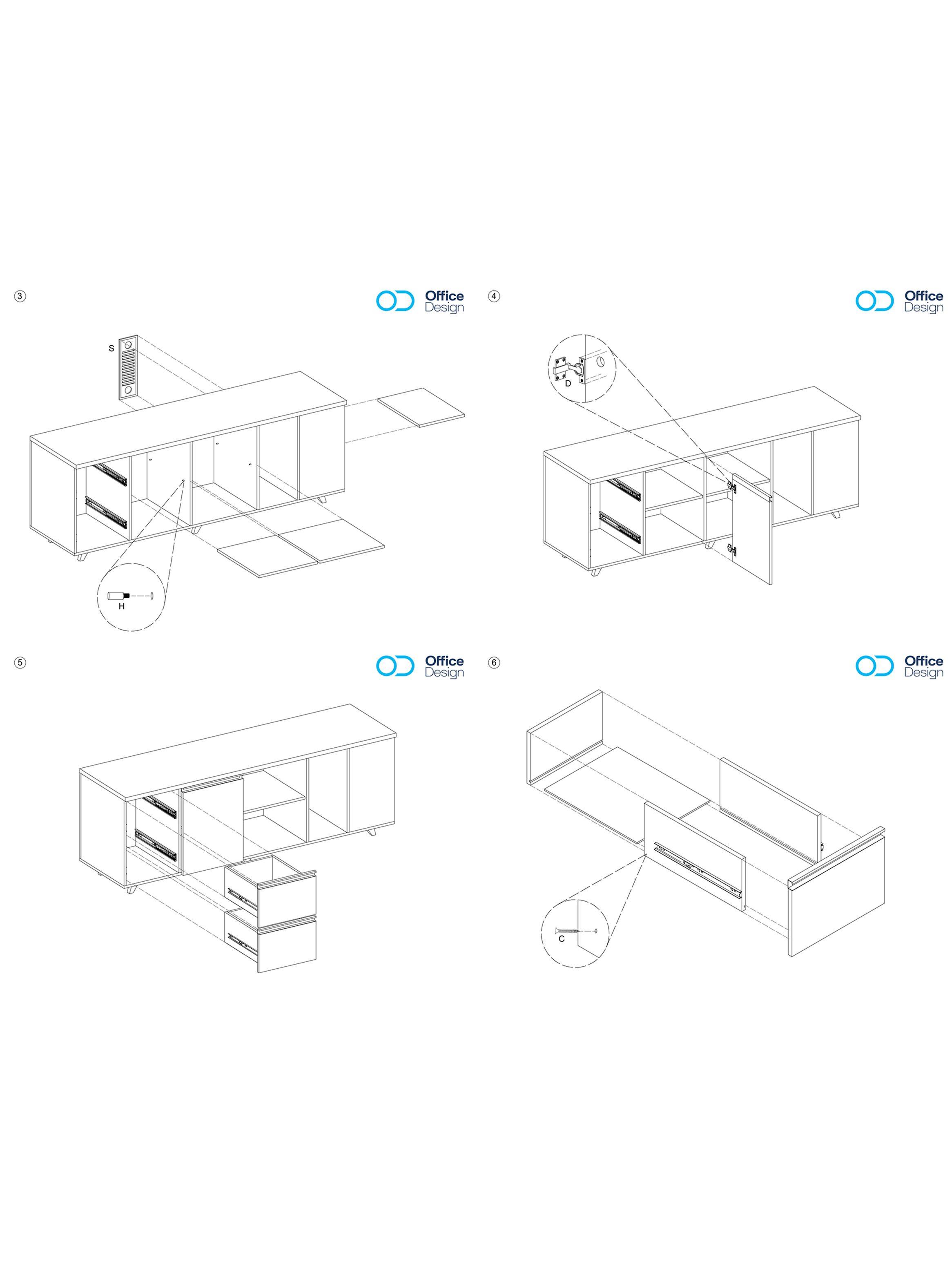 ③

Office Design

S

H

④

Office Design

D

⑤

Office Design

⑥

Office Design

C