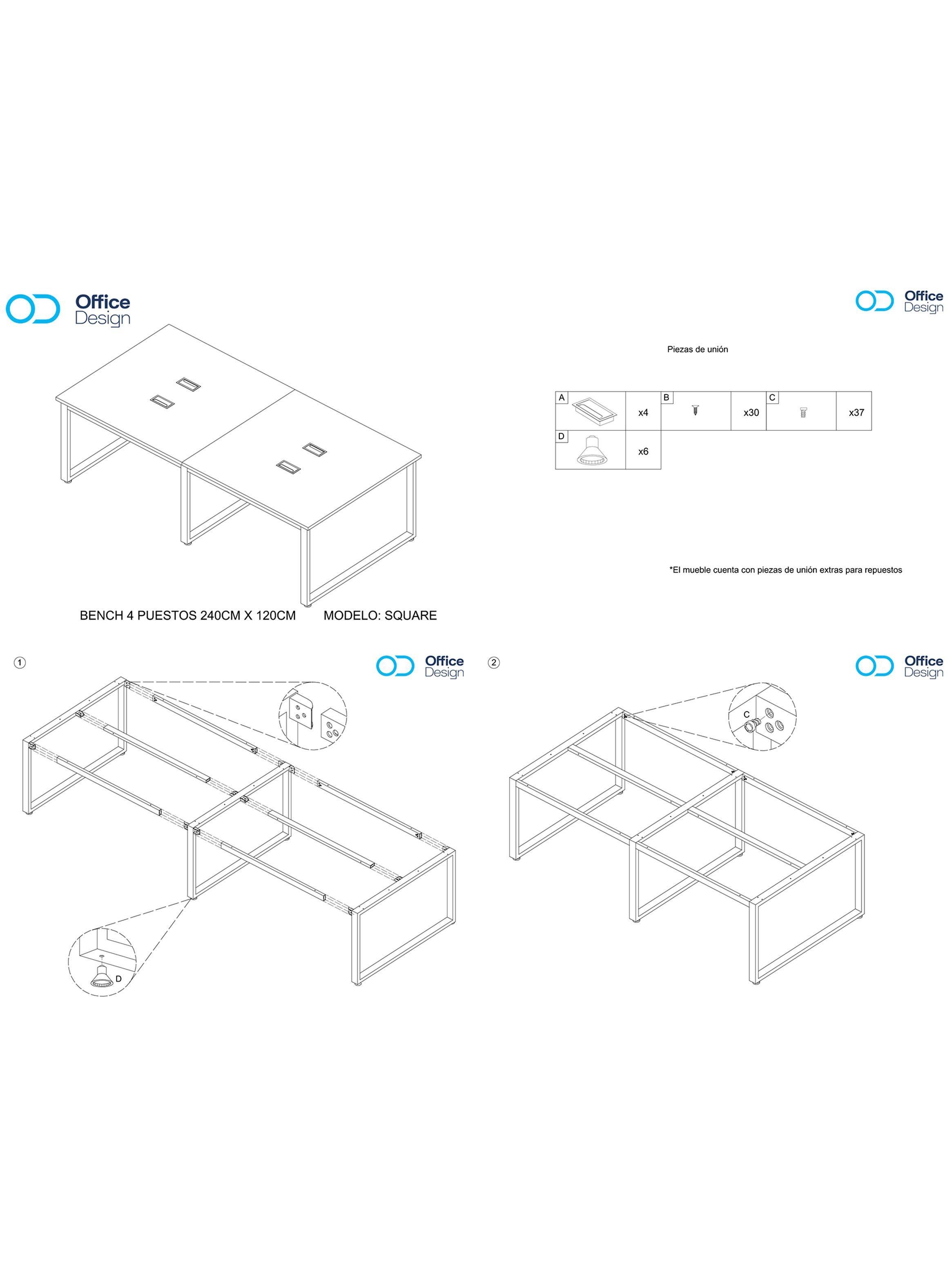 Office Design

BENCH 4 PUESTOS 240CM X 120CM MODELO: SQUARE

Office Design

Piezas de unión

| A | x4 | B | x30 | C | x37 |
|---|---|---|---|---|---|
| D | x6 | | | | |

*El mueble cuenta con piezas de unión extras para repuestos

①

Office Design

D

②

Office Design

C