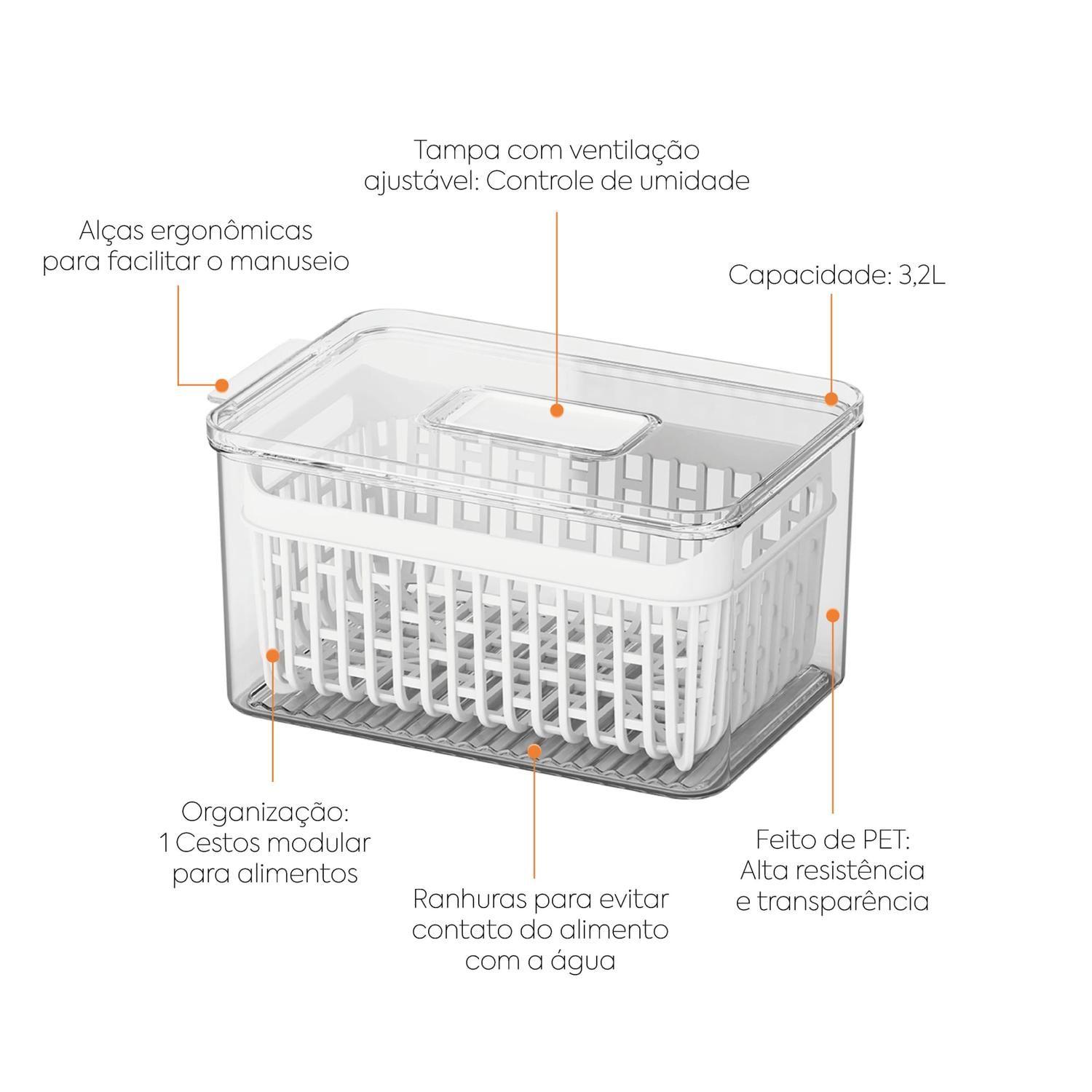 Tampa com ventilação ajustável: Controle de umidade

Alças ergonômicas para facilitar o manuseio

Capacidade: 3,2L

Organização: 1 Cestos modular para alimentos

Ranhuras para evitar contato do alimento com a água

Feito de PET: Alta resistência e transparência