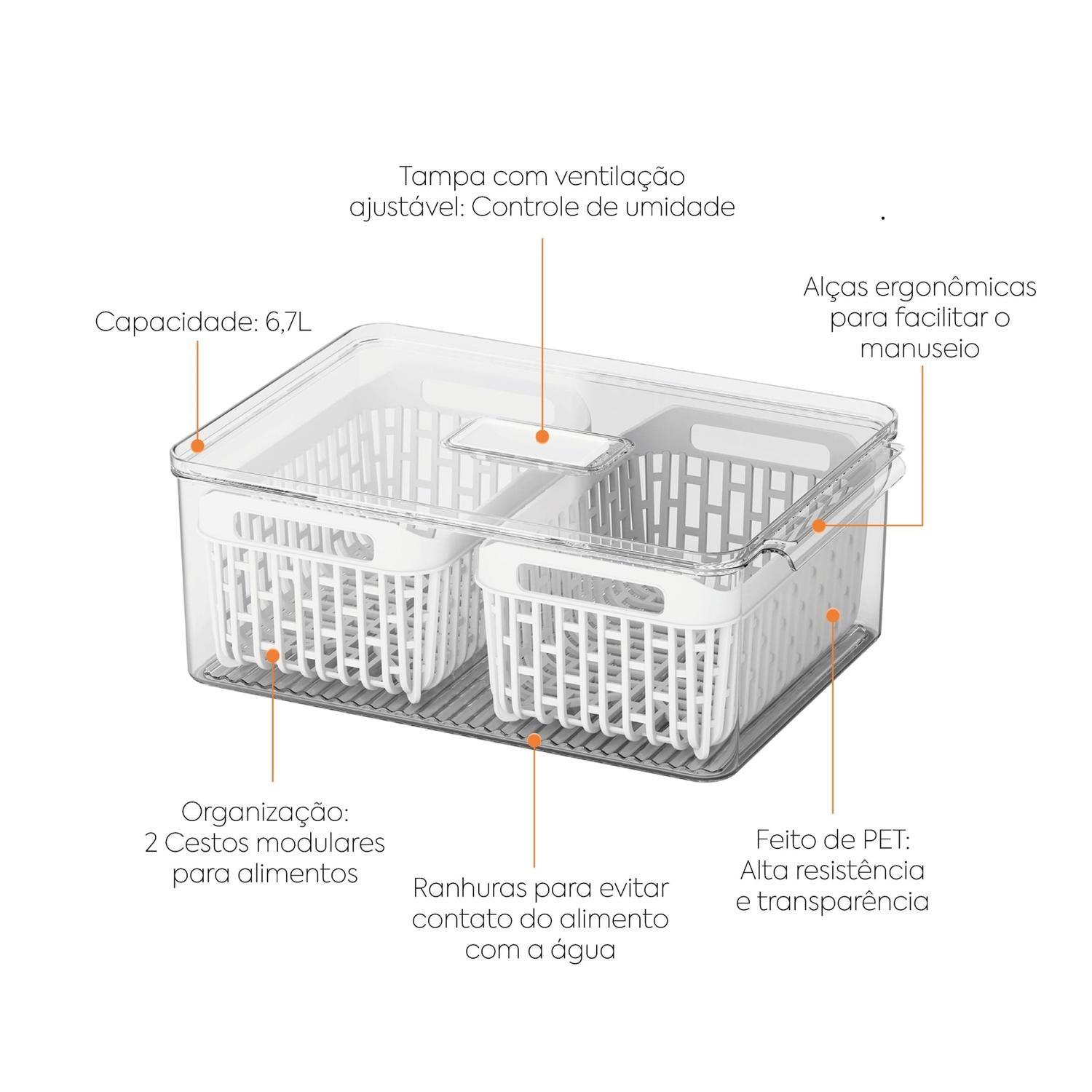 Tampa com ventilação ajustável: Controle de umidade

Capacidade: 6,7L

Alças ergonômicas para facilitar o manuseio

Organização: 2 Cestos modulares para alimentos

Ranhuras para evitar contato do alimento com a água

Feito de PET: Alta resistência e transparência