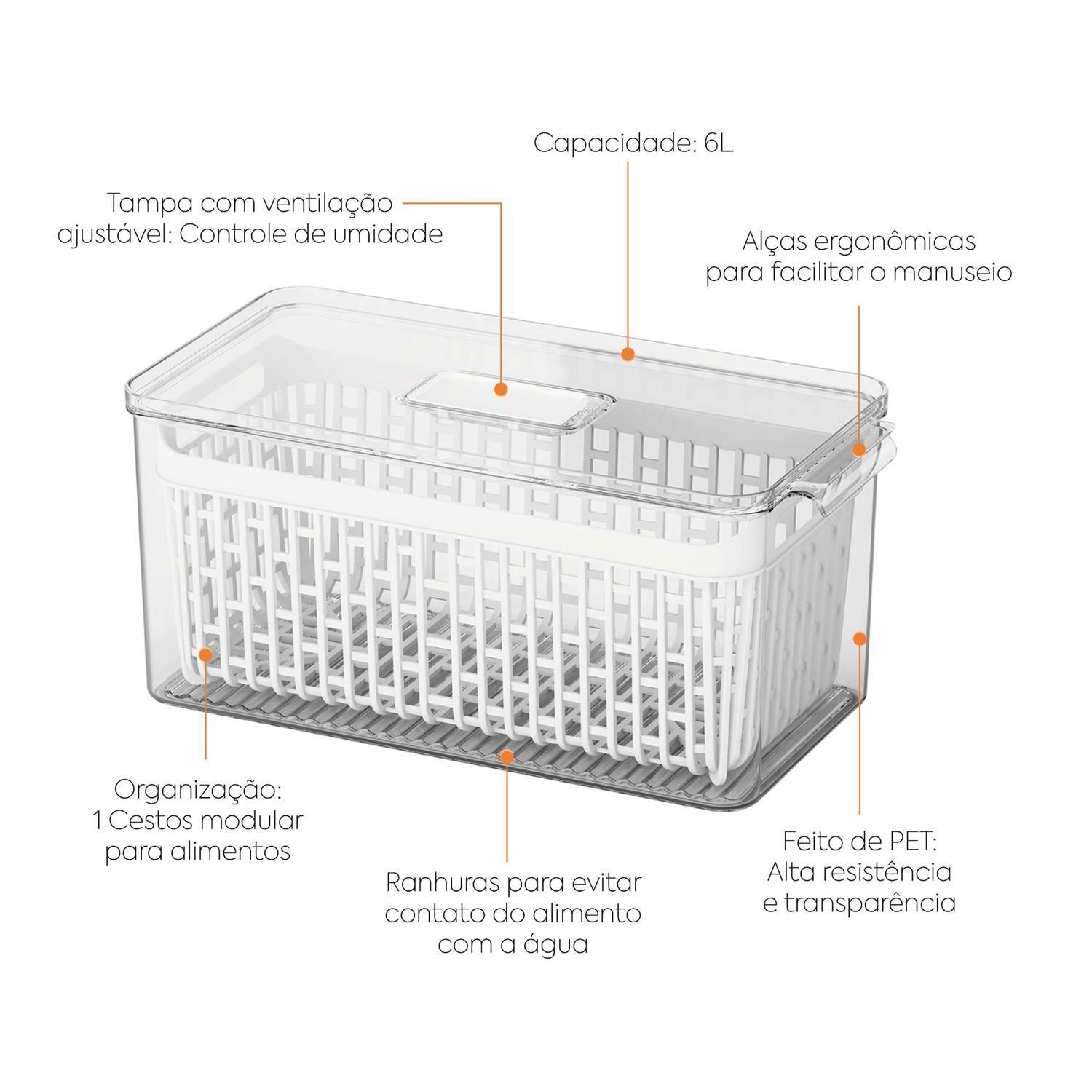 Capacidade: 6L

Tampa com ventilação ajustável: Controle de umidade

Alças ergonômicas para facilitar o manuseio

Organização: 1 Cestos modular para alimentos

Ranhuras para evitar contato do alimento com a água

Feito de PET: Alta resistência e transparência