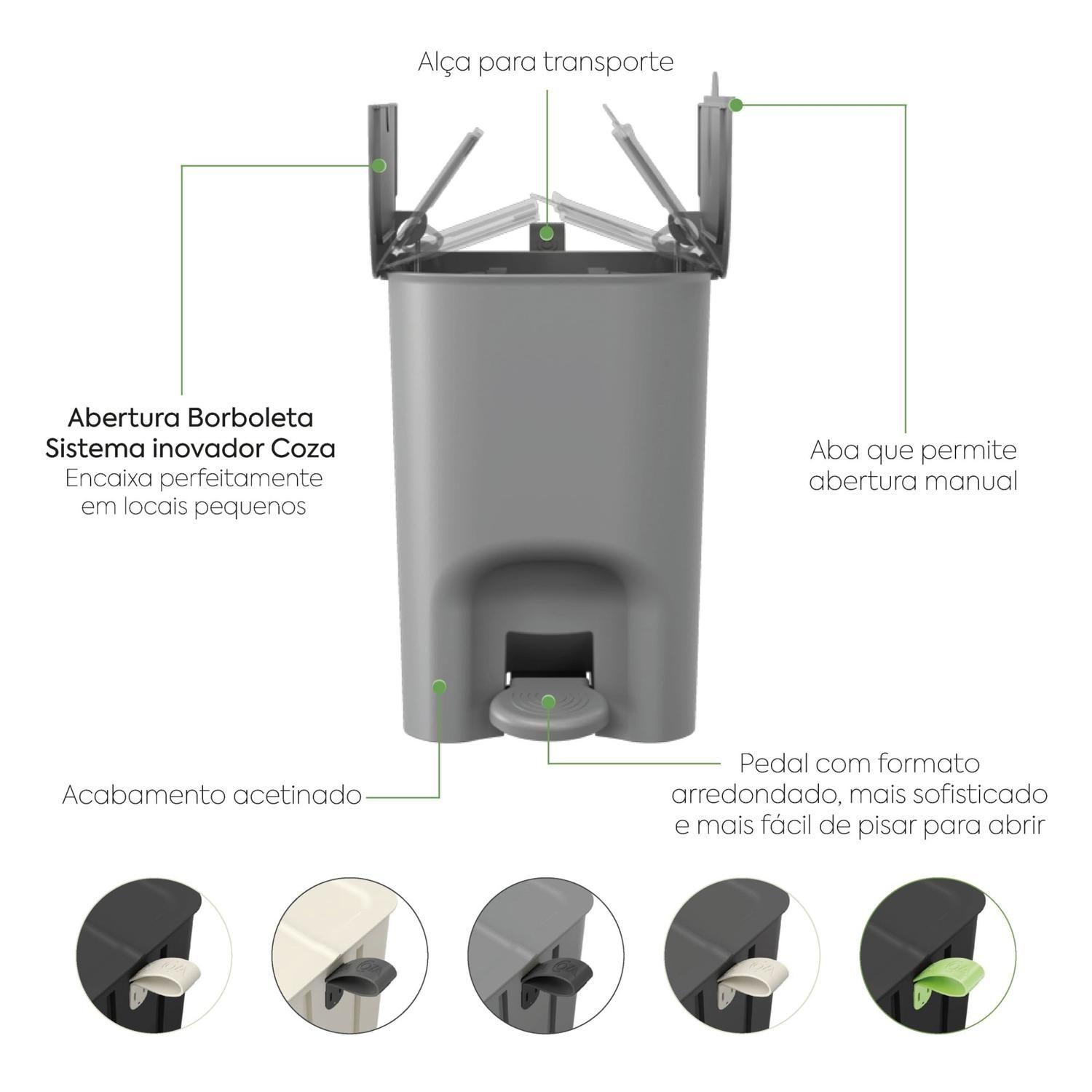 Alça para transporte

Abertura Borboleta
Sistema inovador Coza
Encaixa perfeitamente em locais pequenos

Aba que permite abertura manual

Acabamento acetinado

Pedal com formato arredondado, mais sofisticado e mais fácil de pisar para abrir