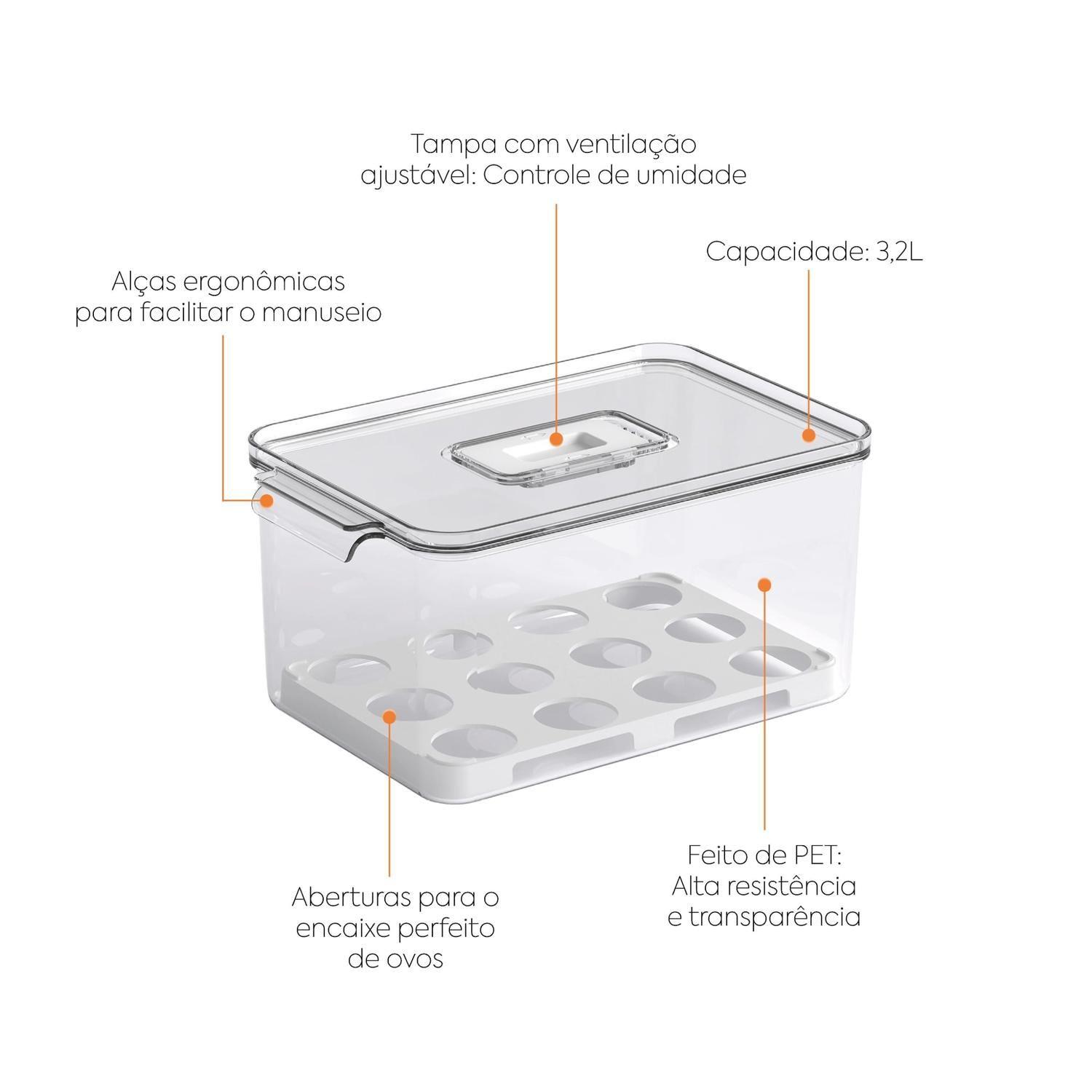 Tampa com ventilação ajustável: Controle de umidade

Capacidade: 3,2L

Alças ergonômicas para facilitar o manuseio

Aberturas para o encaixe perfeito de ovos

Feito de PET: Alta resistência e transparência