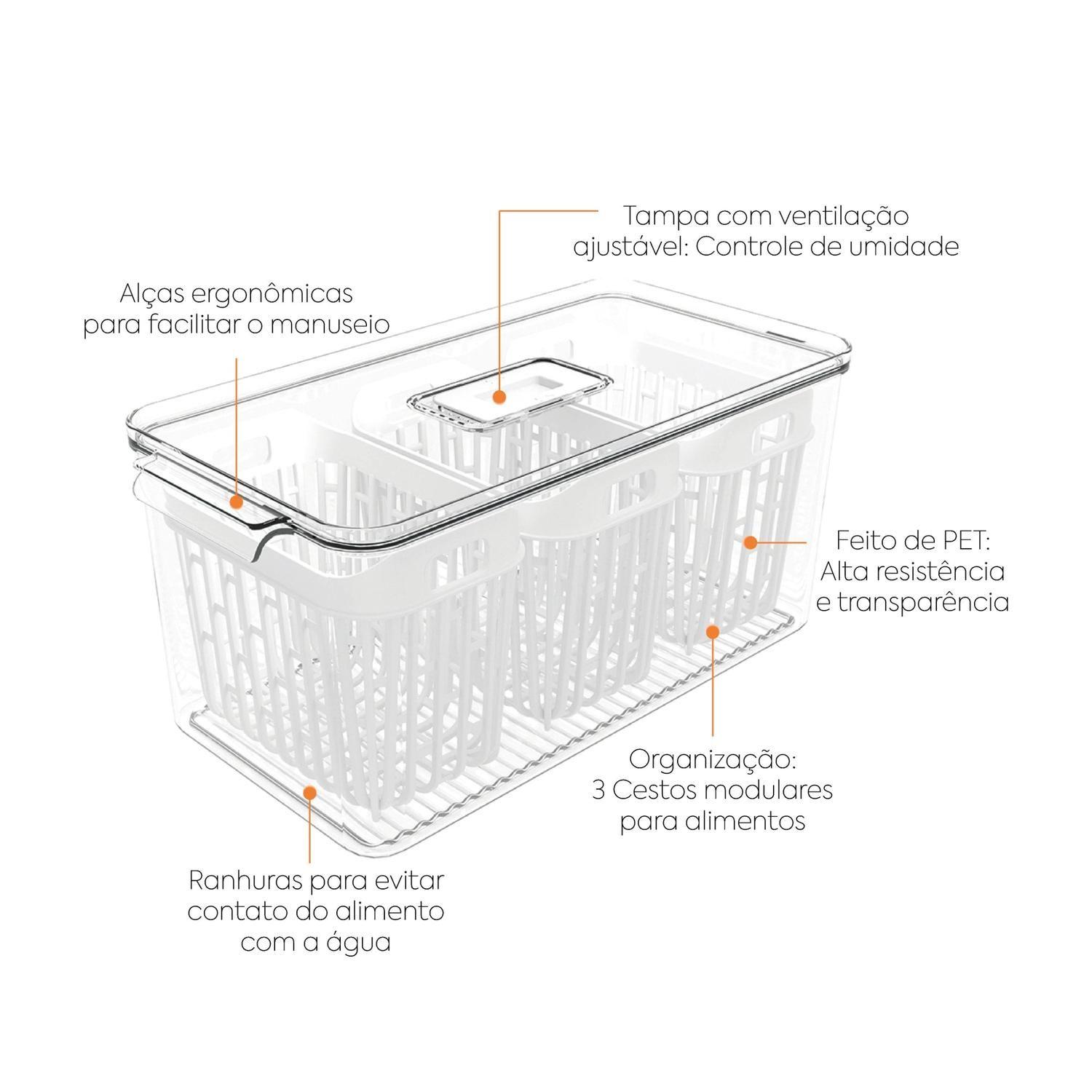 Tampa com ventilação ajustável: Controle de umidade

Alças ergonômicas para facilitar o manuseio

Feito de PET: Alta resistência e transparência

Organização: 3 Cestos modulares para alimentos

Ranhuras para evitar contato do alimento com a água