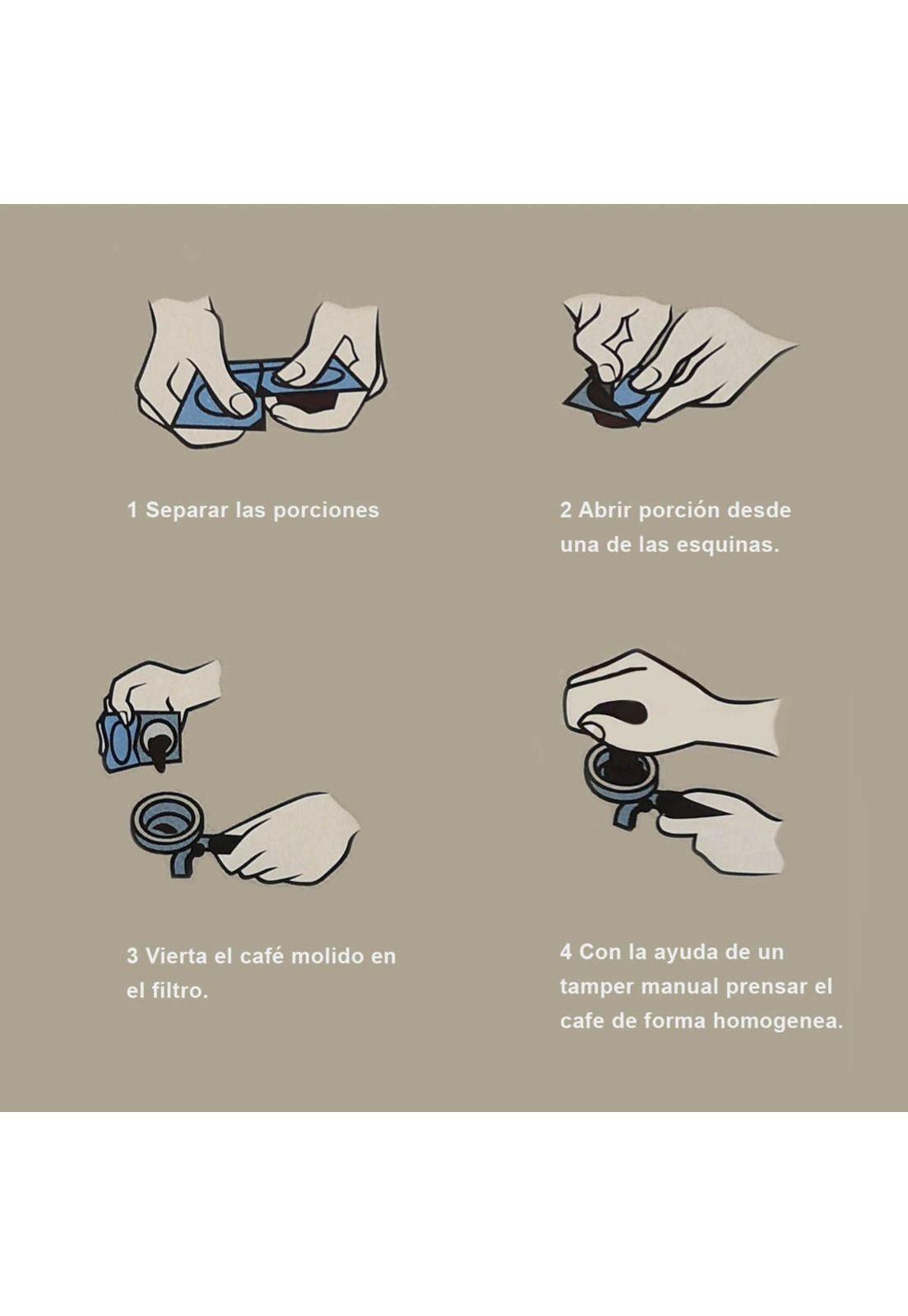 1 Separar las porciones

2 Abrir porción desde una de las esquinas.

3 Vierta el café molido en el filtro.

4 Con la ayuda de un tamper manual prensar el cafe de forma homogenea.