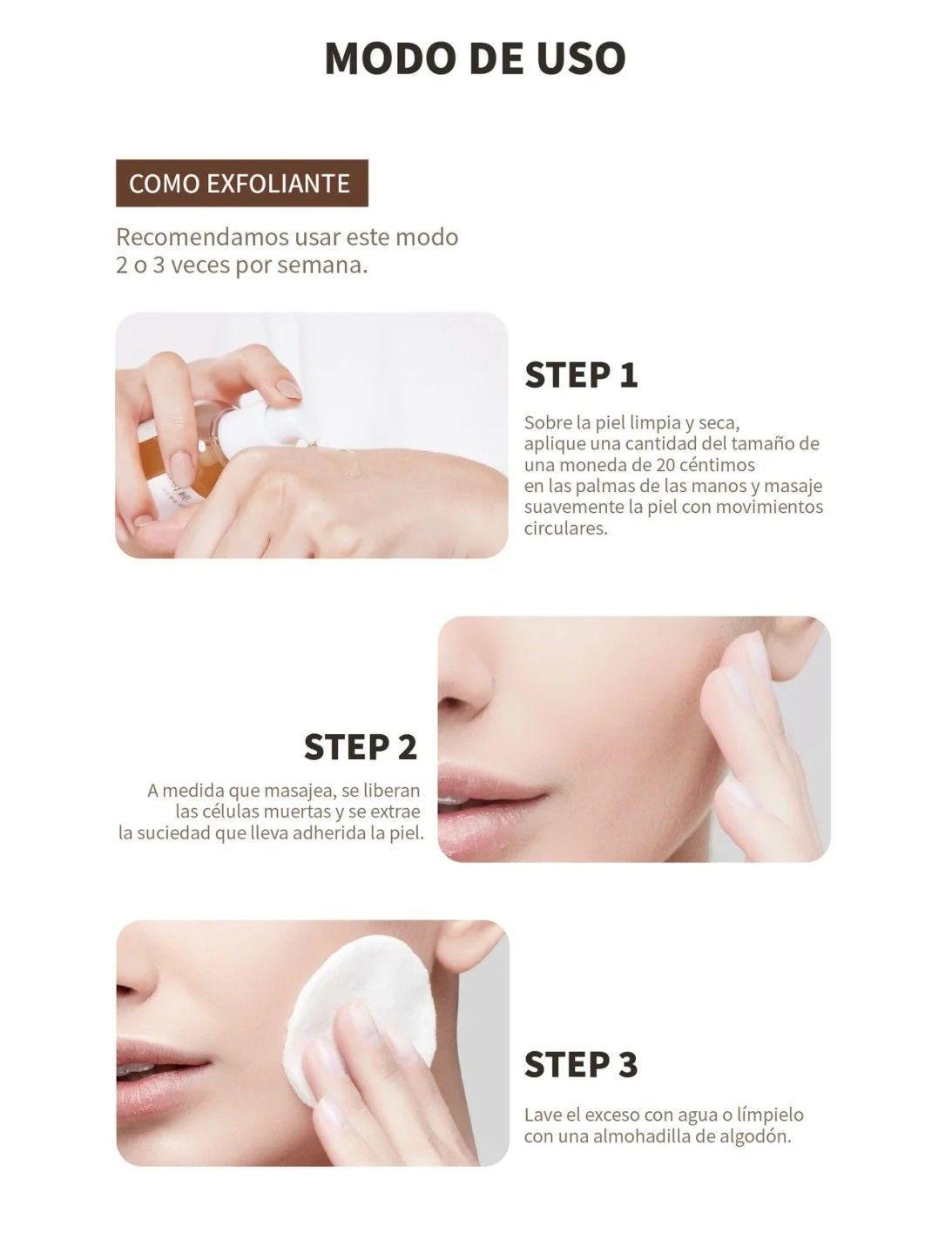 MODO DE USO

COMO EXFOLIANTE

Recomendamos usar este modo 2 o 3 veces por semana.

STEP 1

Sobre la piel limpia y seca, aplique una cantidad del tamaño de una moneda de 20 céntimos en las palmas de las manos y masaje suavemente la piel con movimientos circulares.

STEP 2

A medida que masajea, se liberan las células muertas y se extrae la suciedad que lleva adherida la piel.

STEP 3

Lave el exceso con agua o límpielo con una almohadilla de algodón.