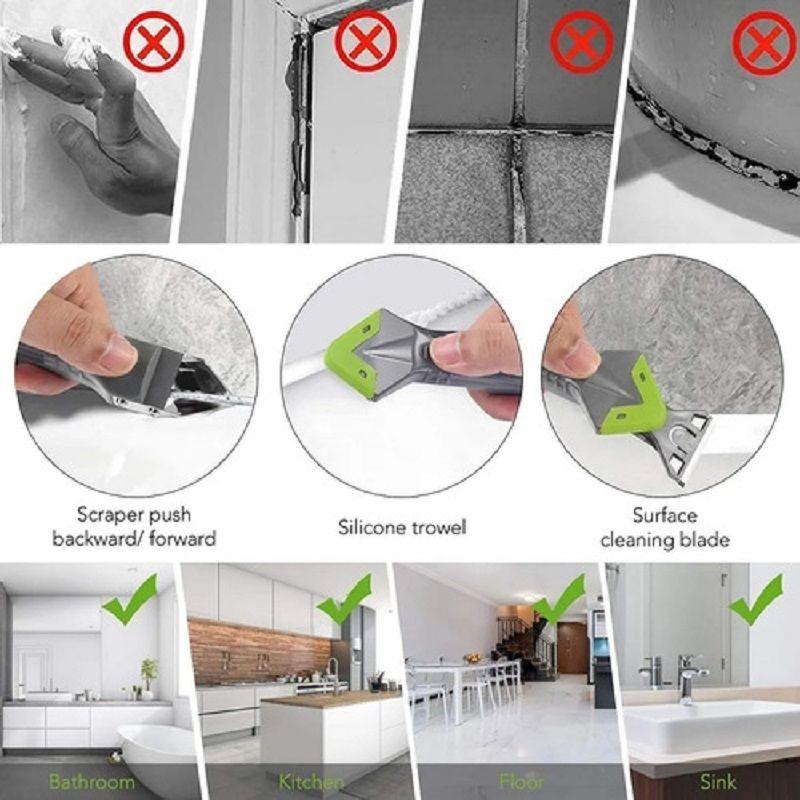 Scraper push backward/ forward

Silicone trowel

Surface cleaning blade

Bathroom

Kitchen

Floor

Sink