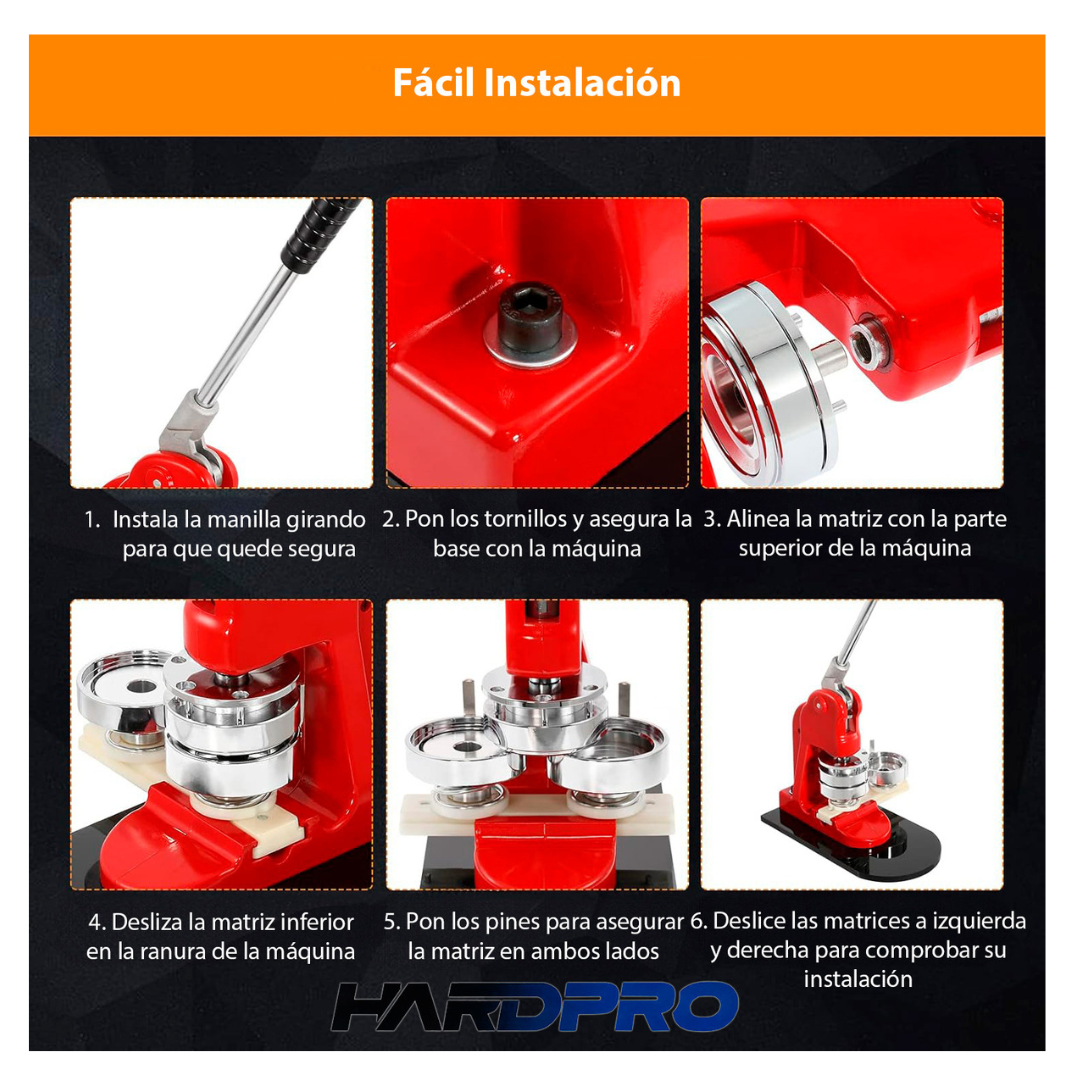 Fácil Instalación

1. Instala la manilla girando para que quede segura

2. Pon los tornillos y asegura la base con la máquina

3. Alinea la matriz con la parte superior de la máquina

4. Desliza la matriz inferior en la ranura de la máquina

5. Pon los pines para asegurar la matriz en ambos lados

6. Deslice las matrices a izquierda y derecha para comprobar su instalación

HARDPRO