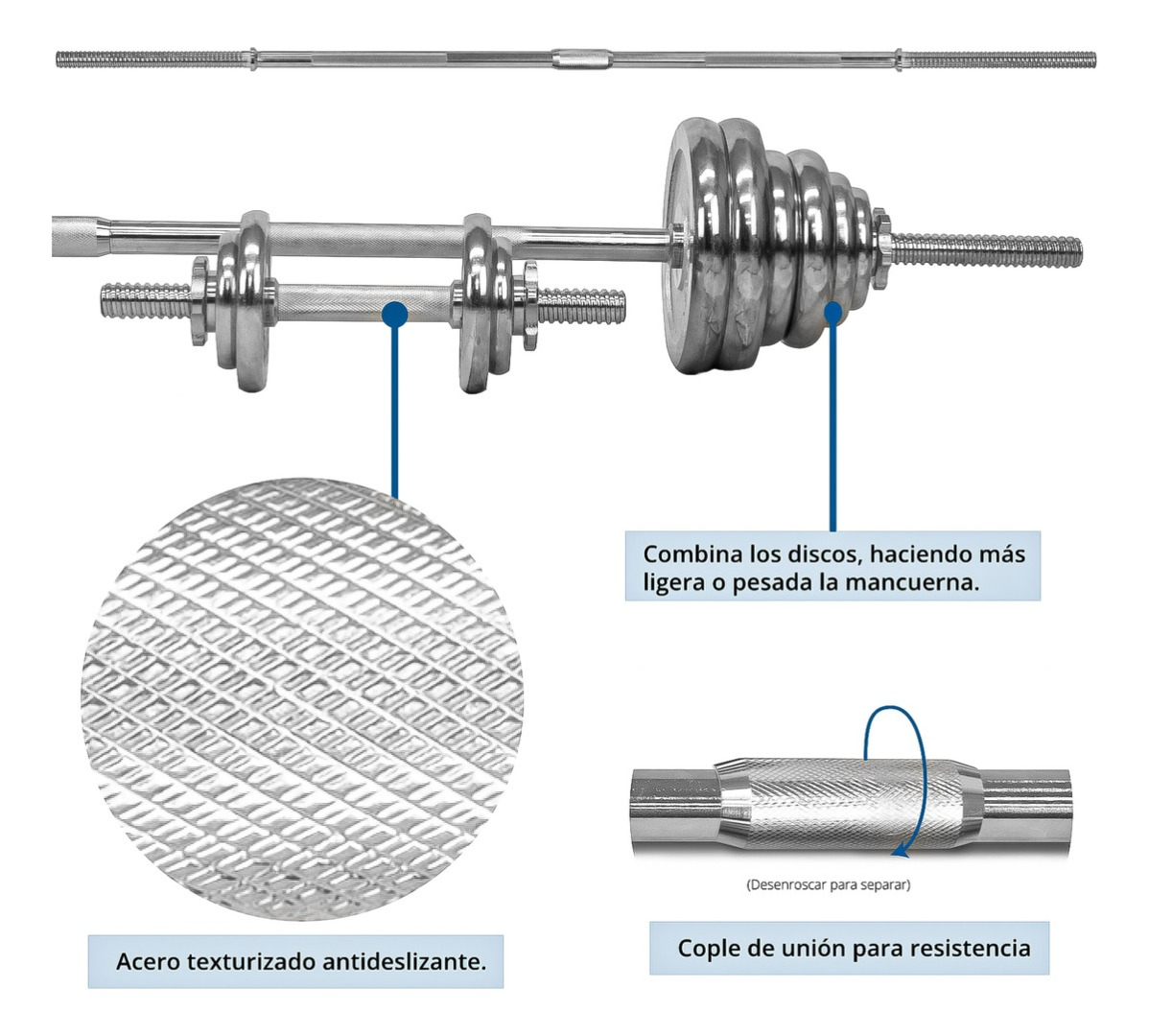 Combina los discos, haciendo más ligera o pesada la mancuerna.

(Desenroscar para separar)

Acero texturizado antideslizante.

Cople de unión para resistencia