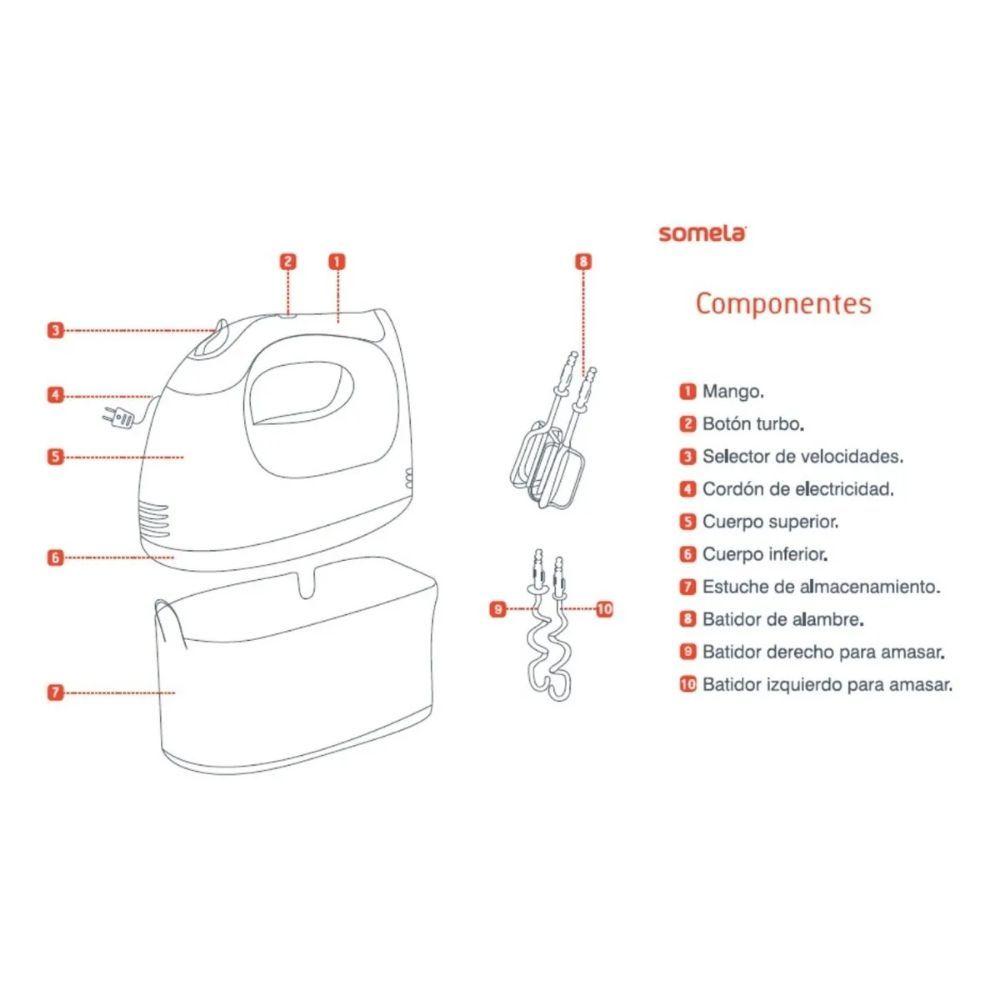 2 1

3

4

5

6

7

8

9 10

somela

Componentes

1 Mango.
2 Botón turbo.
3 Selector de velocidades.
4 Cordón de electricidad.
5 Cuerpo superior.
6 Cuerpo inferior.
7 Estuche de almacenamiento.
8 Batidor de alambre.
9 Batidor derecho para amasar.
10 Batidor izquierdo para amasar.