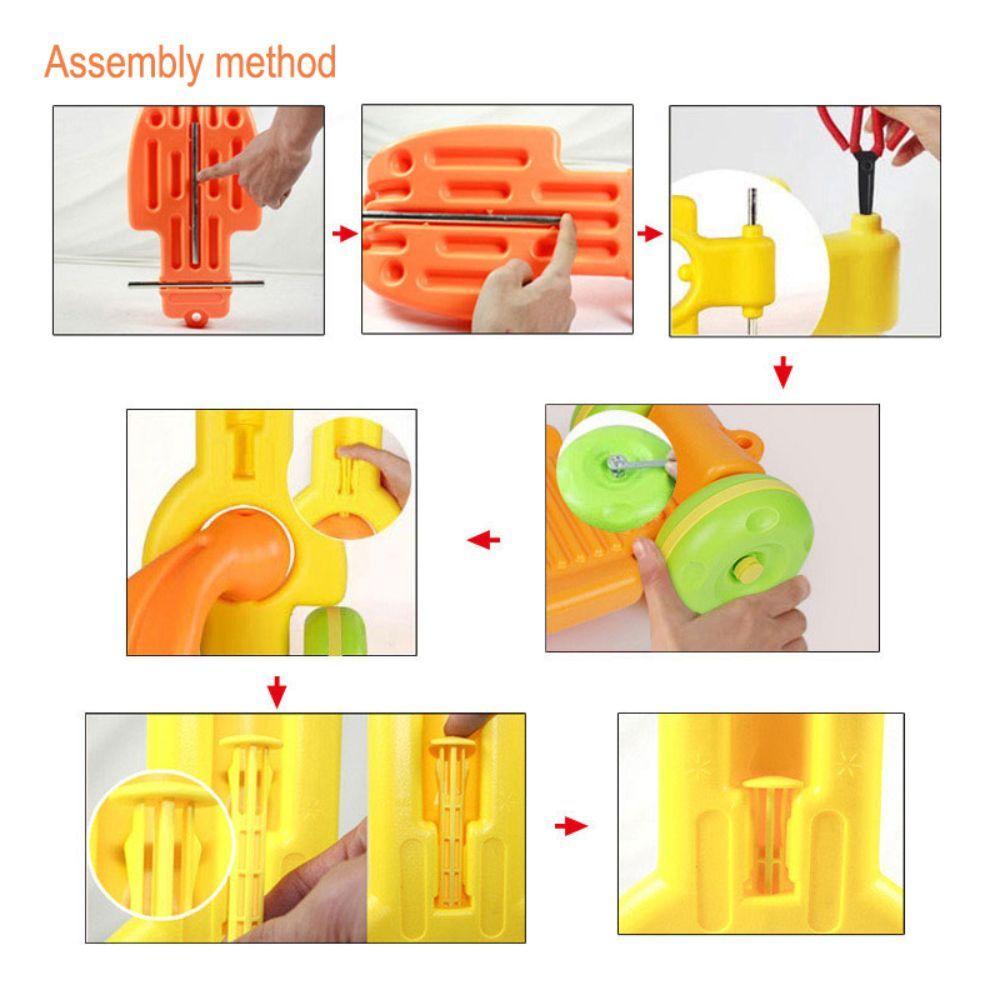 Assembly method