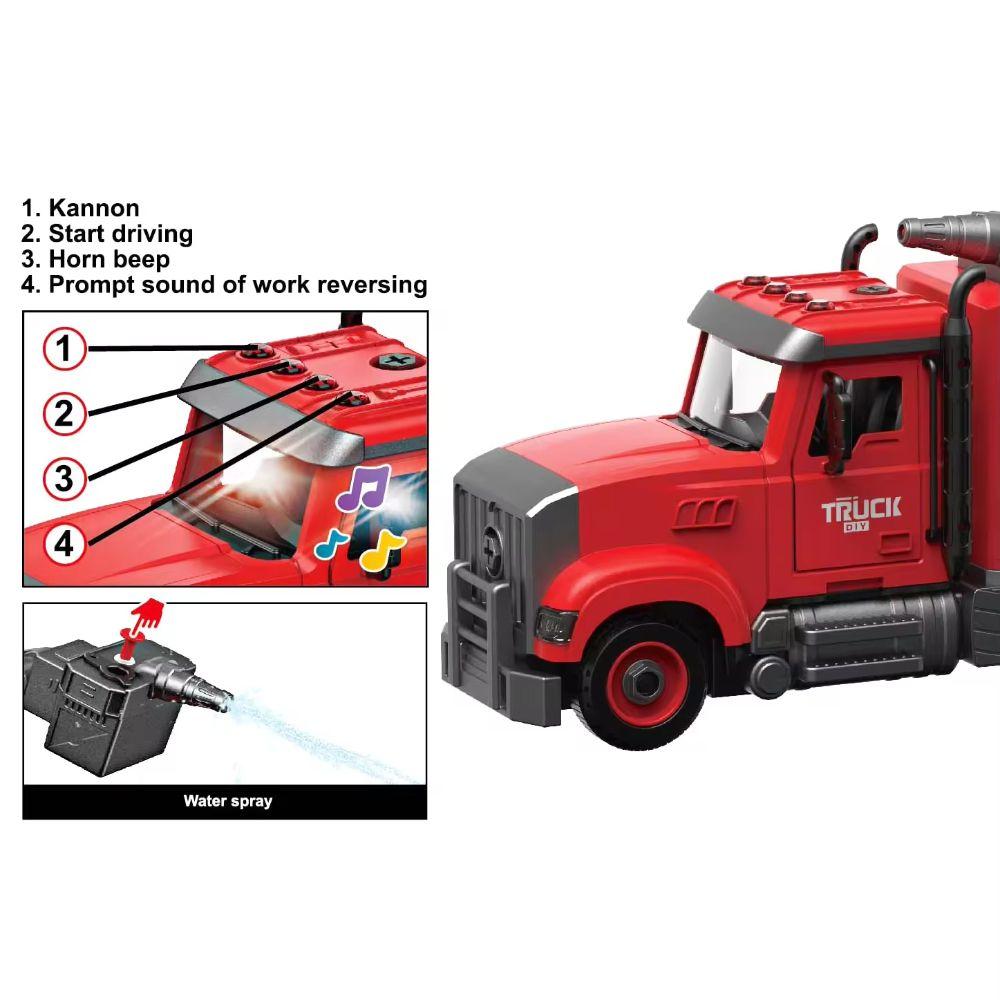 1. Kannon
2. Start driving
3. Horn beep
4. Prompt sound of work reversing

1
2
3
4

Water spray

TRUCK
DIY