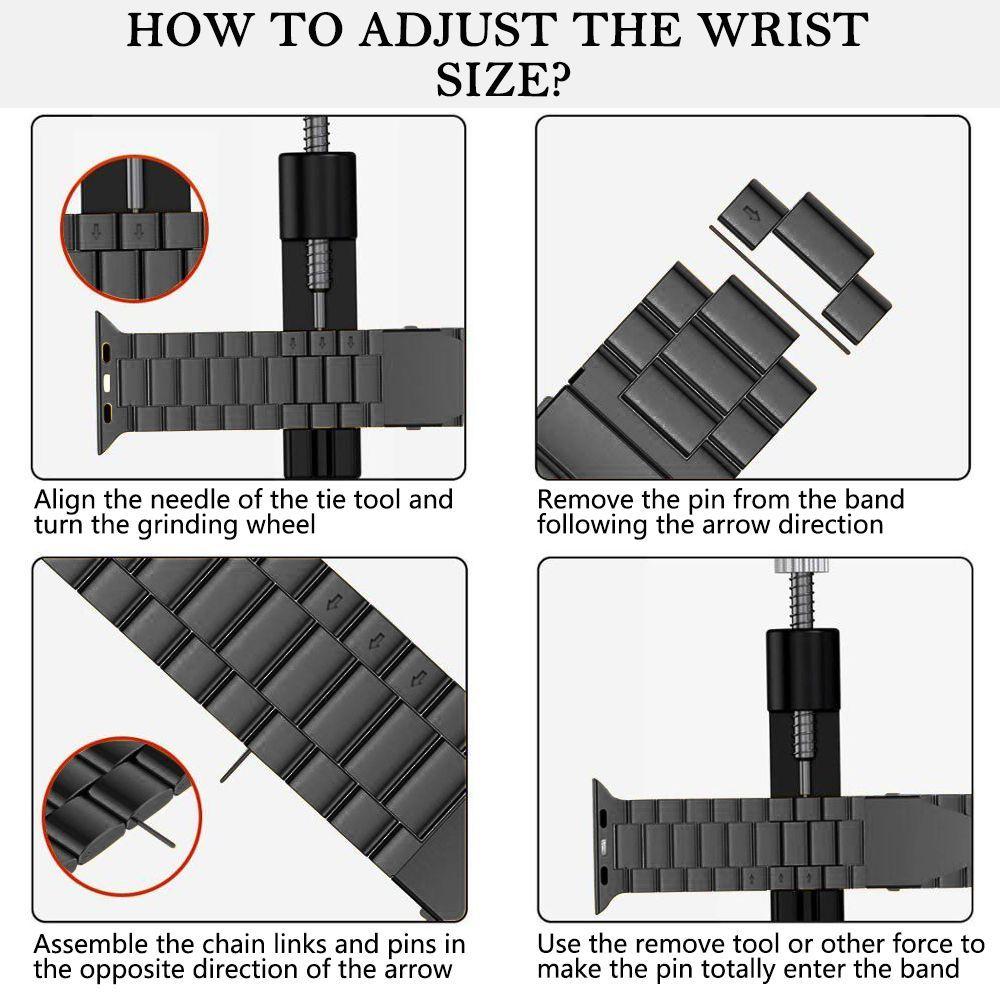 HOW TO ADJUST THE WRIST SIZE?

Align the needle of the tie tool and turn the grinding wheel

Remove the pin from the band following the arrow direction

Assemble the chain links and pins in the opposite direction of the arrow

Use the remove tool or other force to make the pin totally enter the band