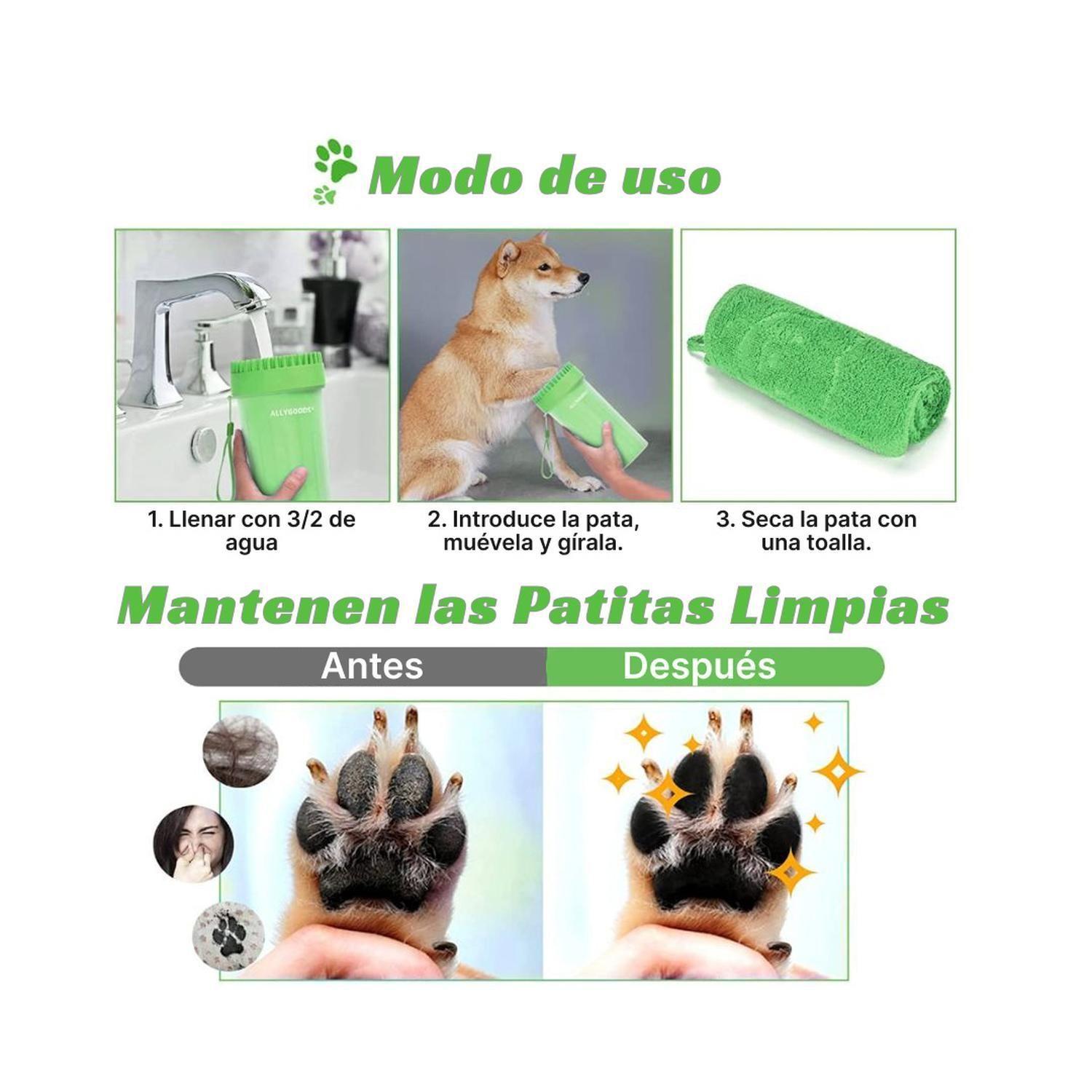 Modo de uso

ALLYGOODS

1. Llenar con 3/2 de agua

2. Introduce la pata, muévela y gírala.

3. Seca la pata con una toalla.

Mantenen las Patitas Limpias

Antes

Después