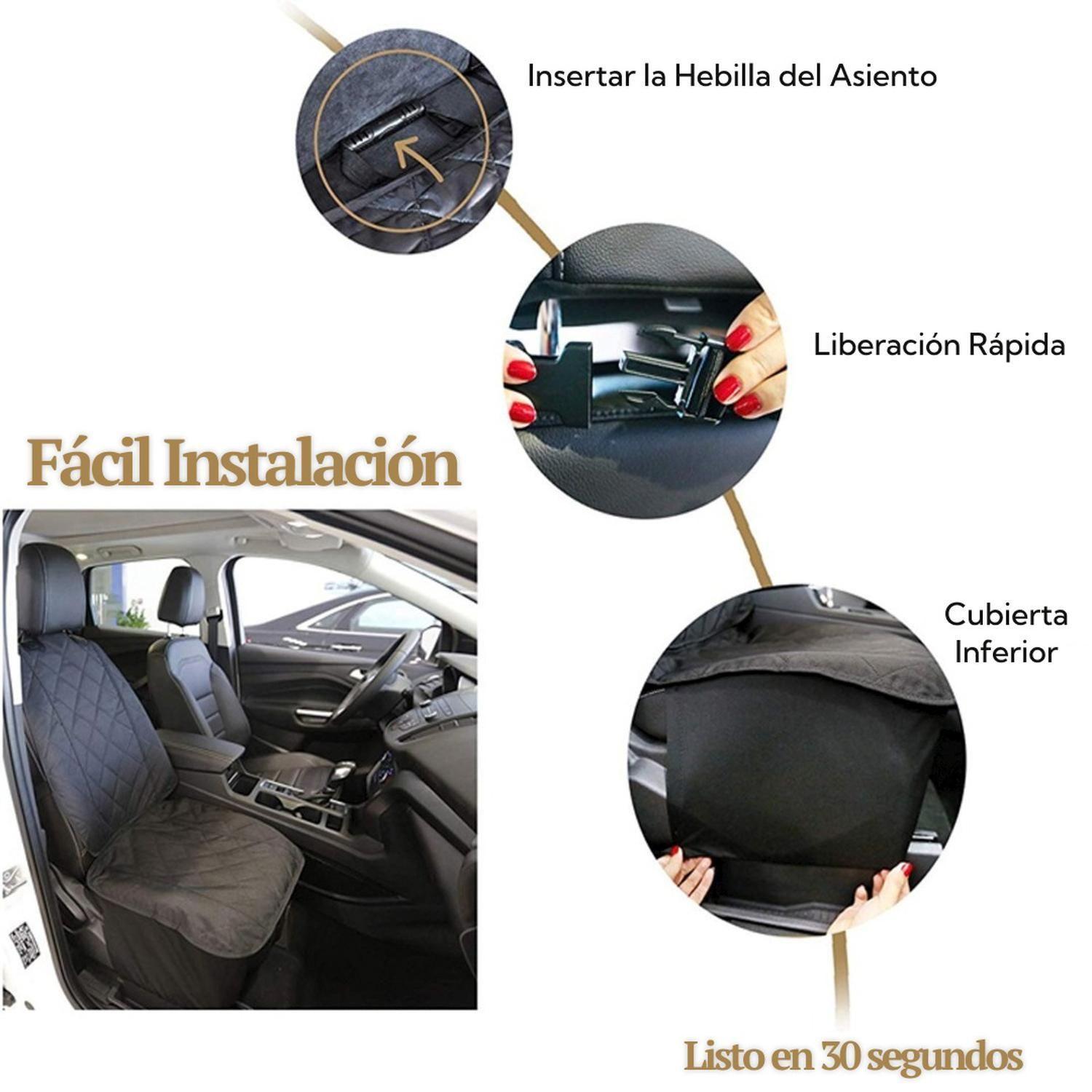 Insertar la Hebilla del Asiento

Liberación Rápida

Fácil Instalación

Cubierta Inferior

Listo en 30 segundos