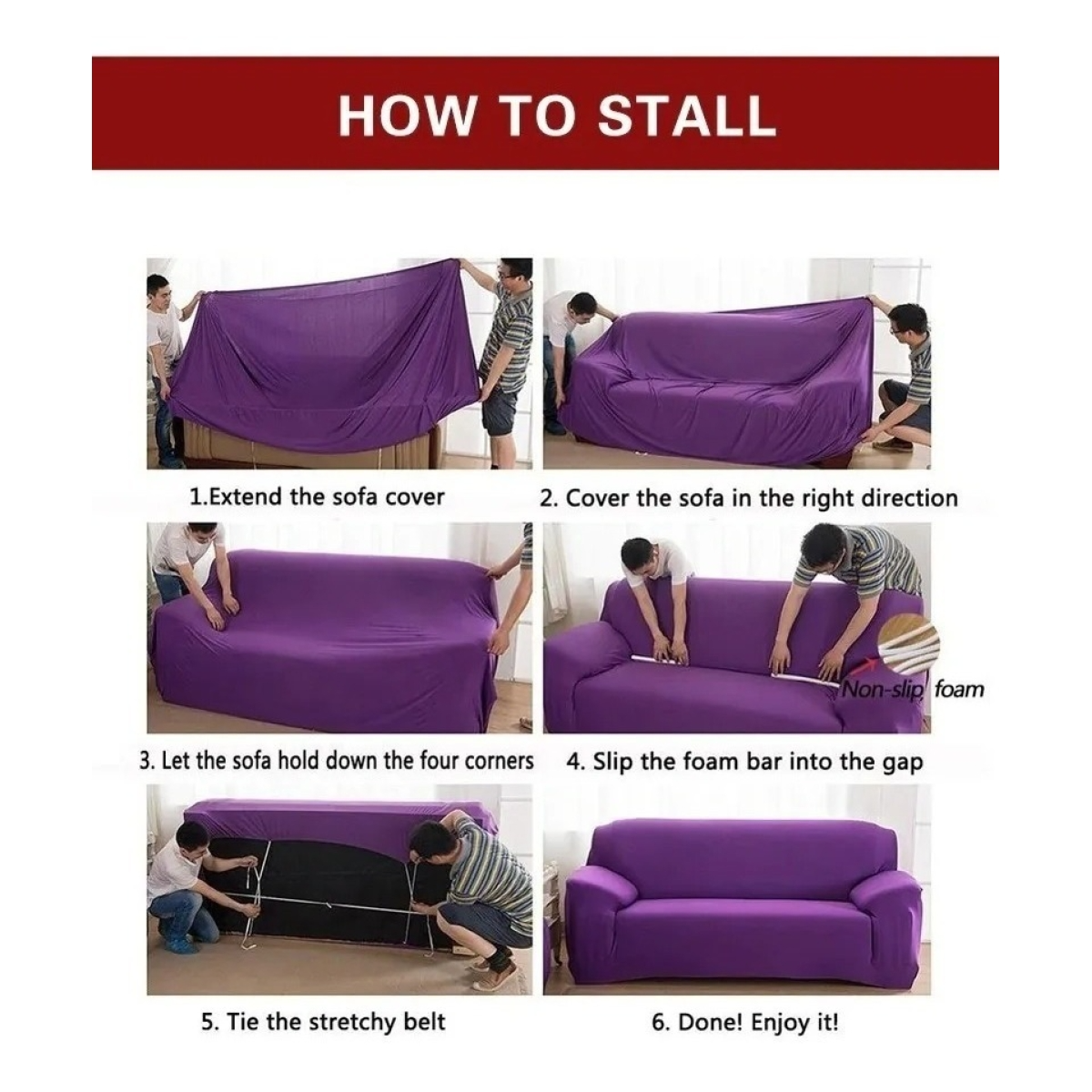 HOW TO STALL

1.Extend the sofa cover

2. Cover the sofa in the right direction

3. Let the sofa hold down the four corners

Non-slip foam

4. Slip the foam bar into the gap

5. Tie the stretchy belt

6. Done! Enjoy it!