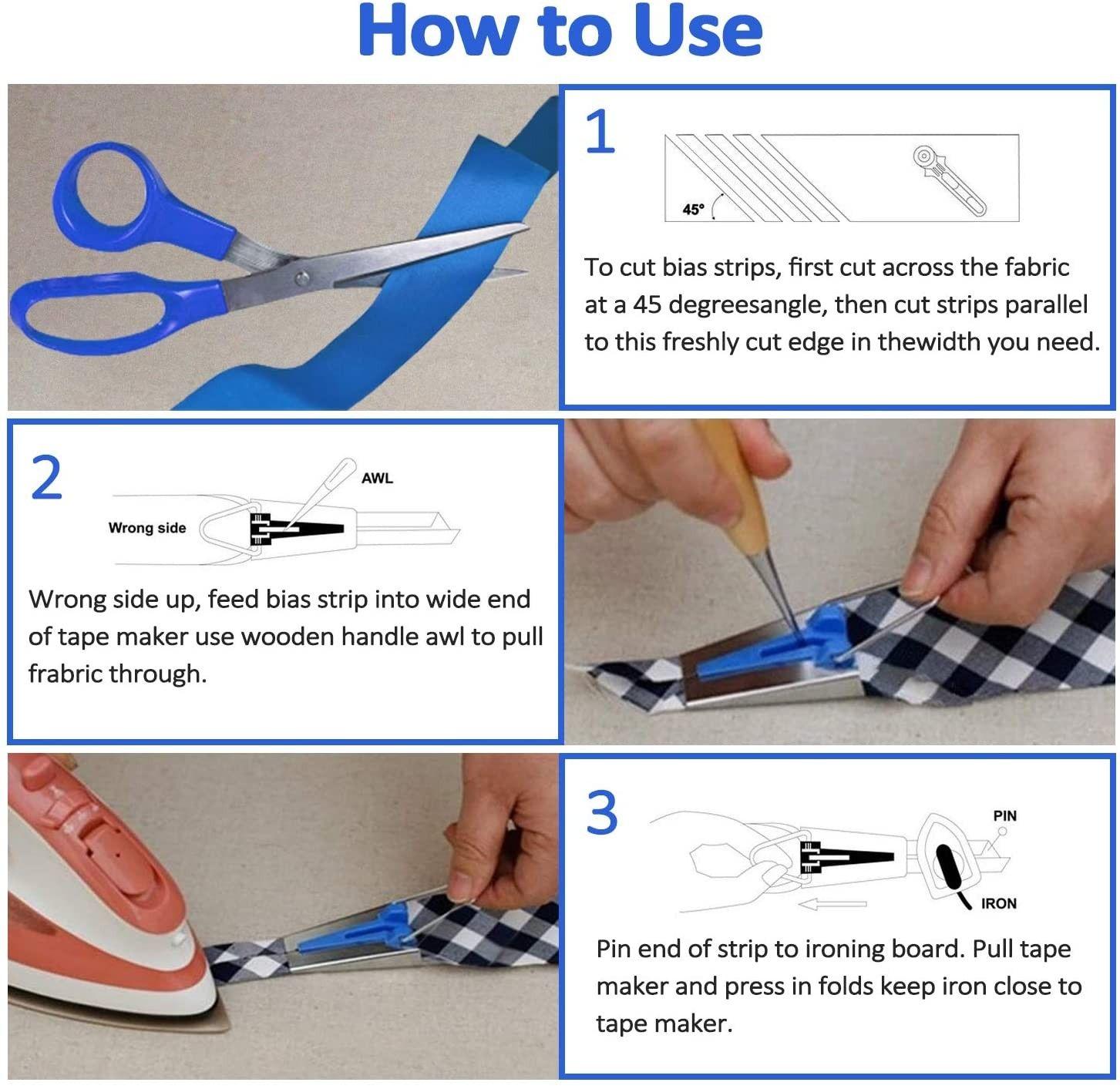 How to Use

1

45°

To cut bias strips, first cut across the fabric at a 45 degreesangle, then cut strips parallel to this freshly cut edge in thewidth you need.

2

AWL

Wrong side

Wrong side up, feed bias strip into wide end of tape maker use wooden handle awl to pull frabric through.

3

PIN

IRON

Pin end of strip to ironing board. Pull tape maker and press in folds keep iron close to tape maker.