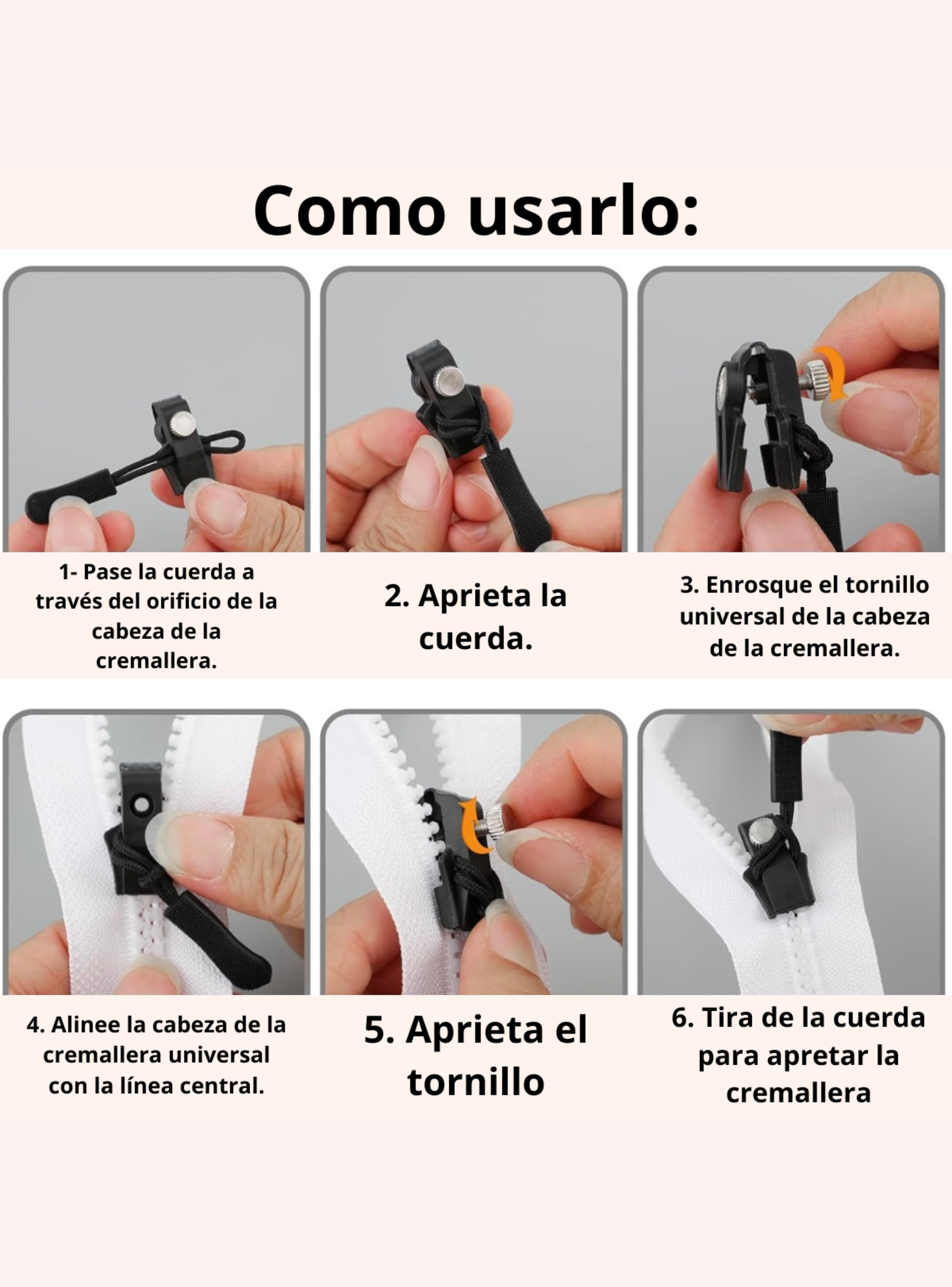 Como usarlo:

1- Pase la cuerda a través del orificio de la cabeza de la cremallera.

2. Aprieta la cuerda.

3. Enrosque el tornillo universal de la cabeza de la cremallera.

4. Alinee la cabeza de la cremallera universal con la línea central.

5. Aprieta el tornillo

6. Tira de la cuerda para apretar la cremallera