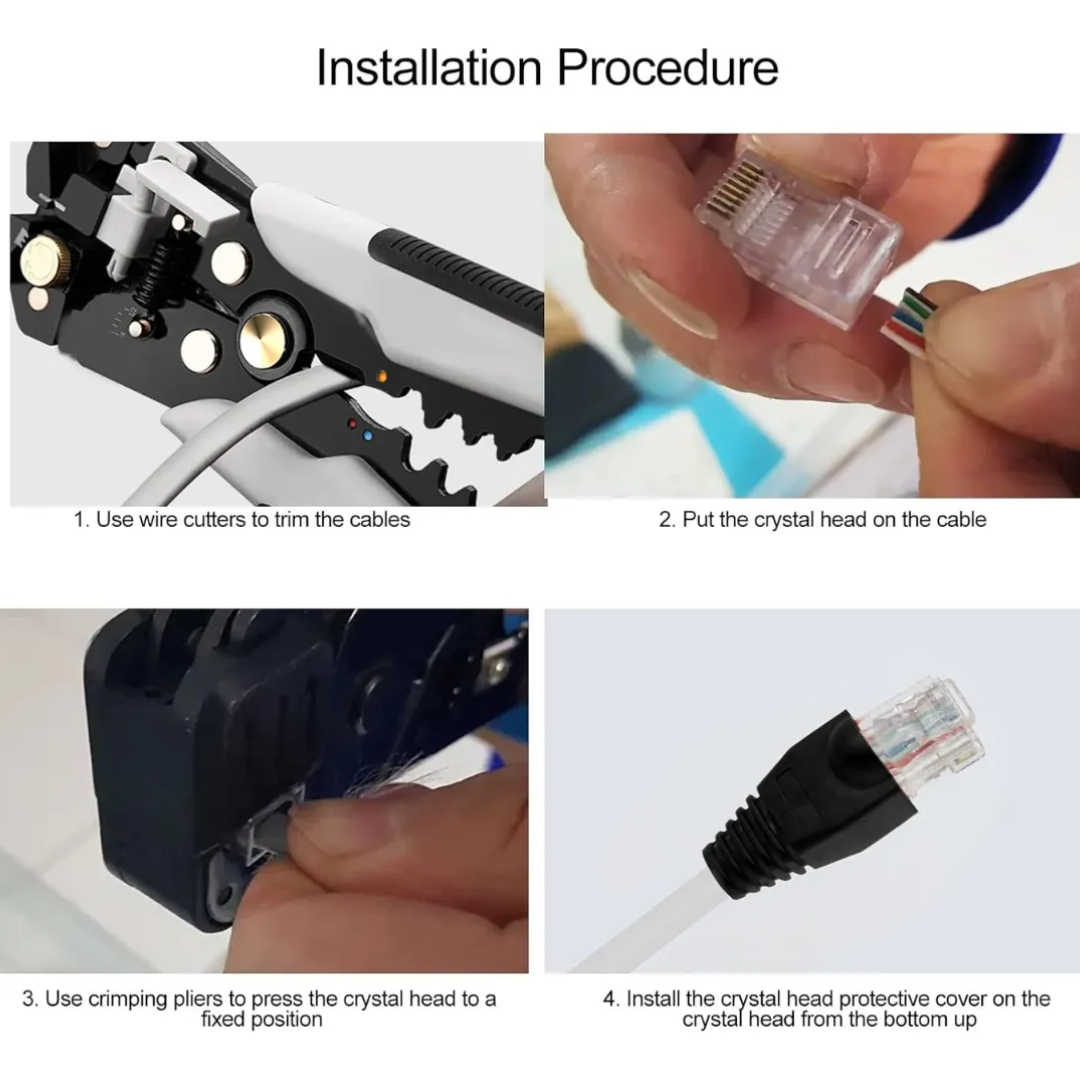 Installation Procedure

1. Use wire cutters to trim the cables

2. Put the crystal head on the cable

3. Use crimping pliers to press the crystal head to a fixed position

4. Install the crystal head protective cover on the crystal head from the bottom up