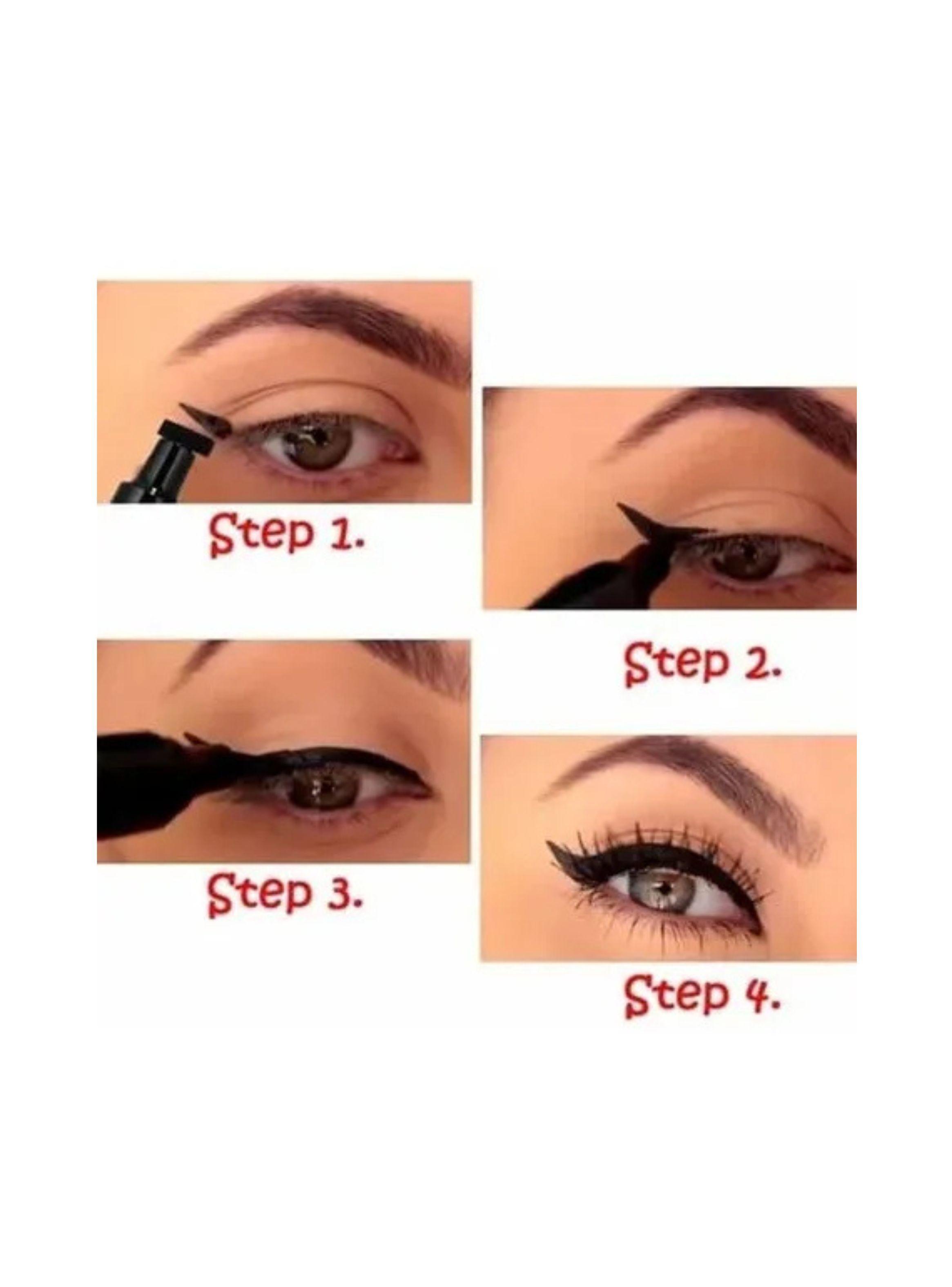 Step 1.

Step 2.

Step 3.

Step 4.