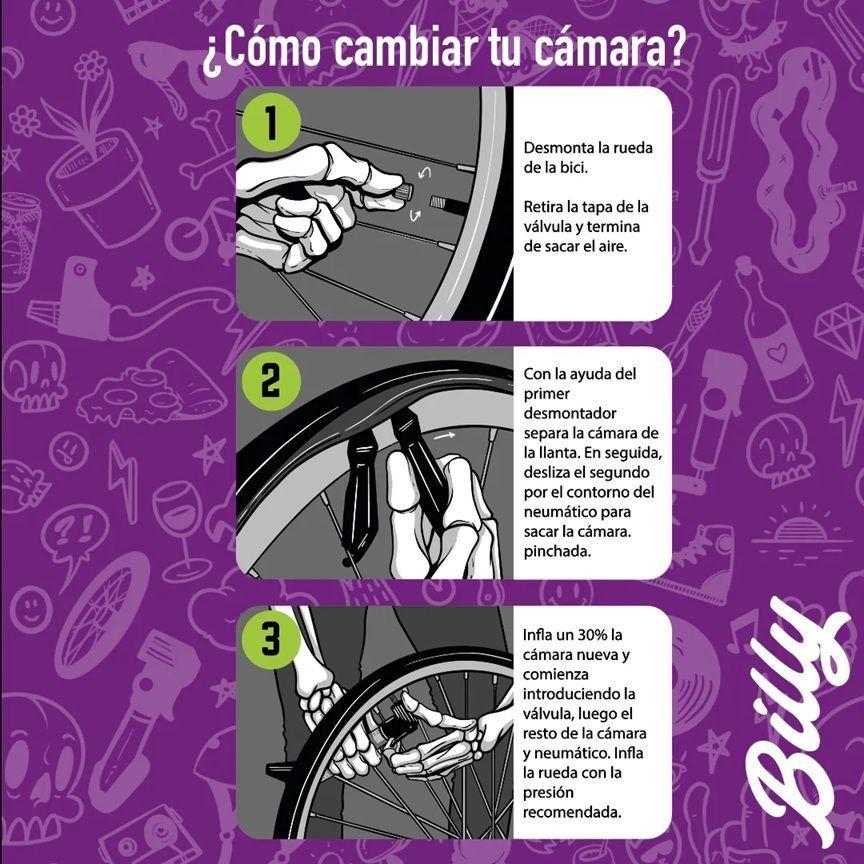 ¿Cómo cambiar tu cámara?

1

Desmonta la rueda de la bici.

Retira la tapa de la válvula y termina de sacar el aire.

2

Con la ayuda del primer desmontador separa la cámara de la llanta. En seguida, desliza el segundo por el contorno del neumático para sacar la cámara. pinchada.

3

Infla un 30% la cámara nueva y comienza introduciendo la válvula, luego el resto de la cámara y neumático. Infla la rueda con la presión recomendada.

Billy