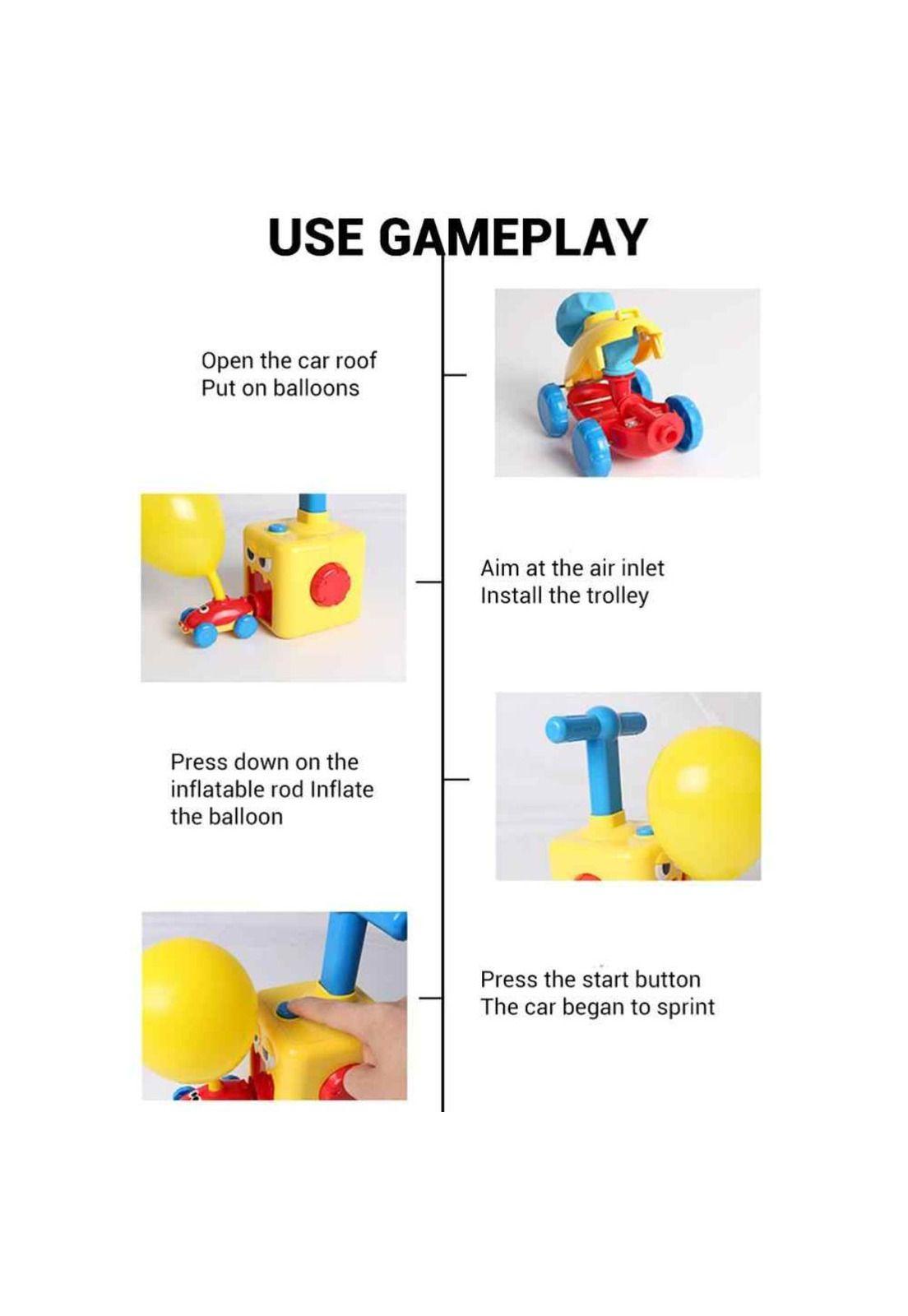 USE GAMEPLAY

Open the car roof
Put on balloons

Aim at the air inlet
Install the trolley

Press down on the inflatable rod Inflate the balloon

Press the start button
The car began to sprint