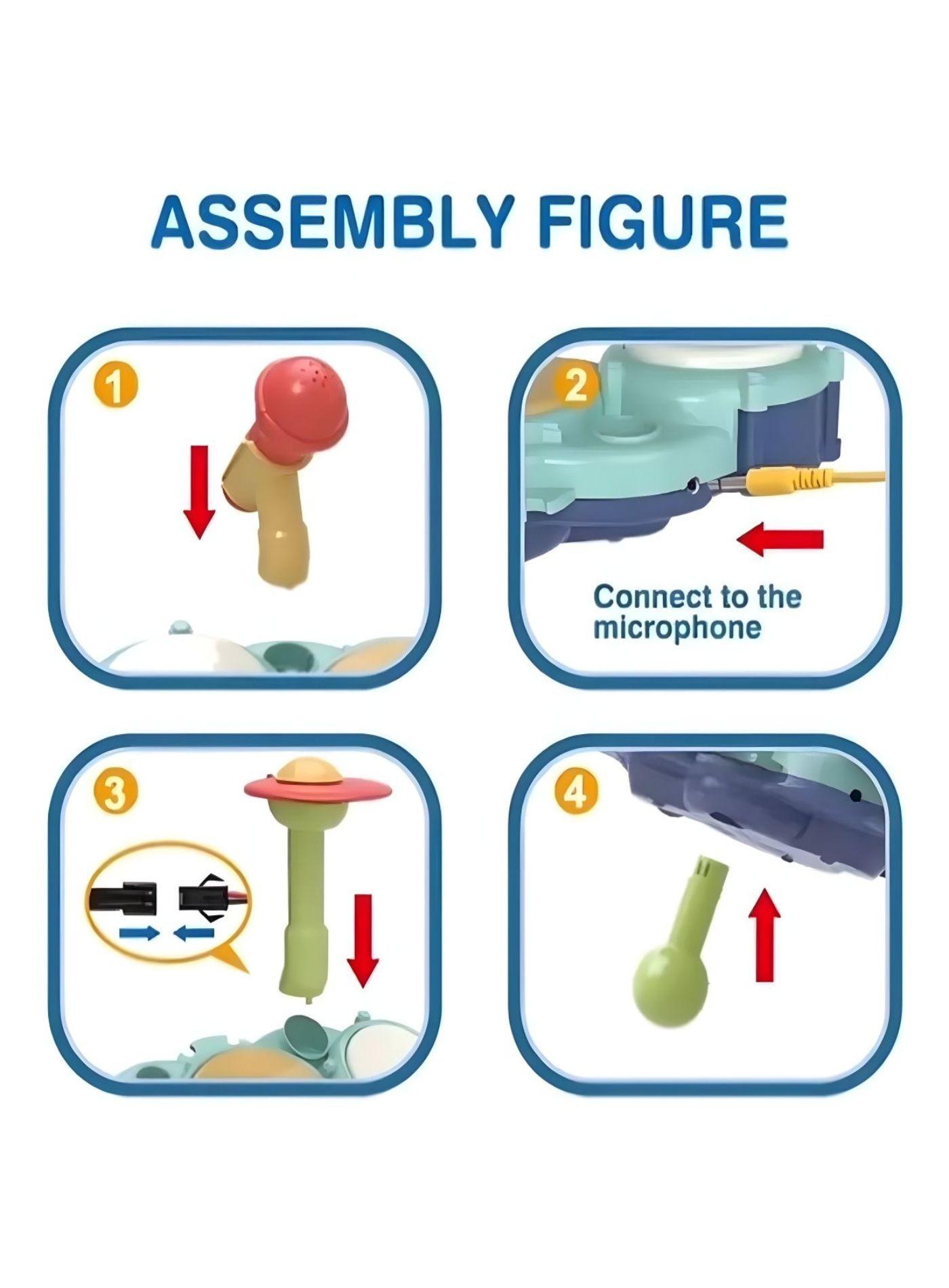 ASSEMBLY FIGURE

1

2

Connect to the microphone

3

4