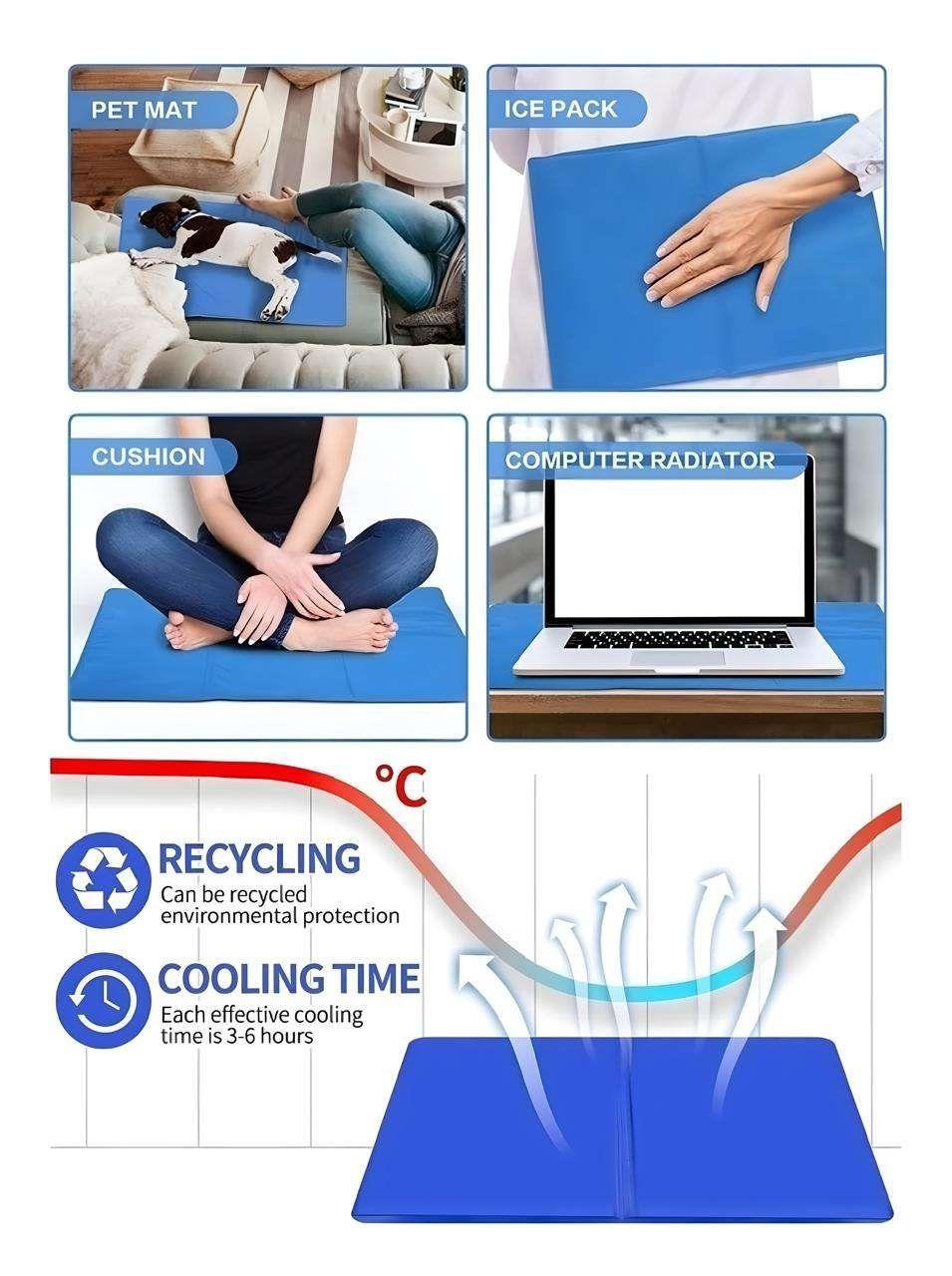 PET MAT

ICE PACK

CUSHION

COMPUTER RADIATOR

°C

RECYCLING
Can be recycled environmental protection

COOLING TIME
Each effective cooling time is 3-6 hours