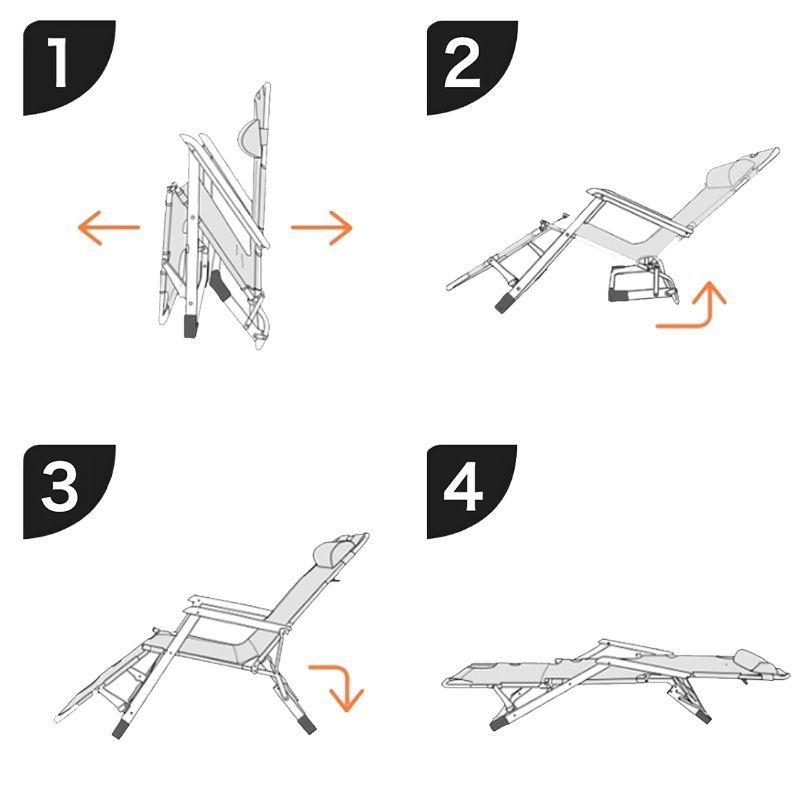 1

2

3

4