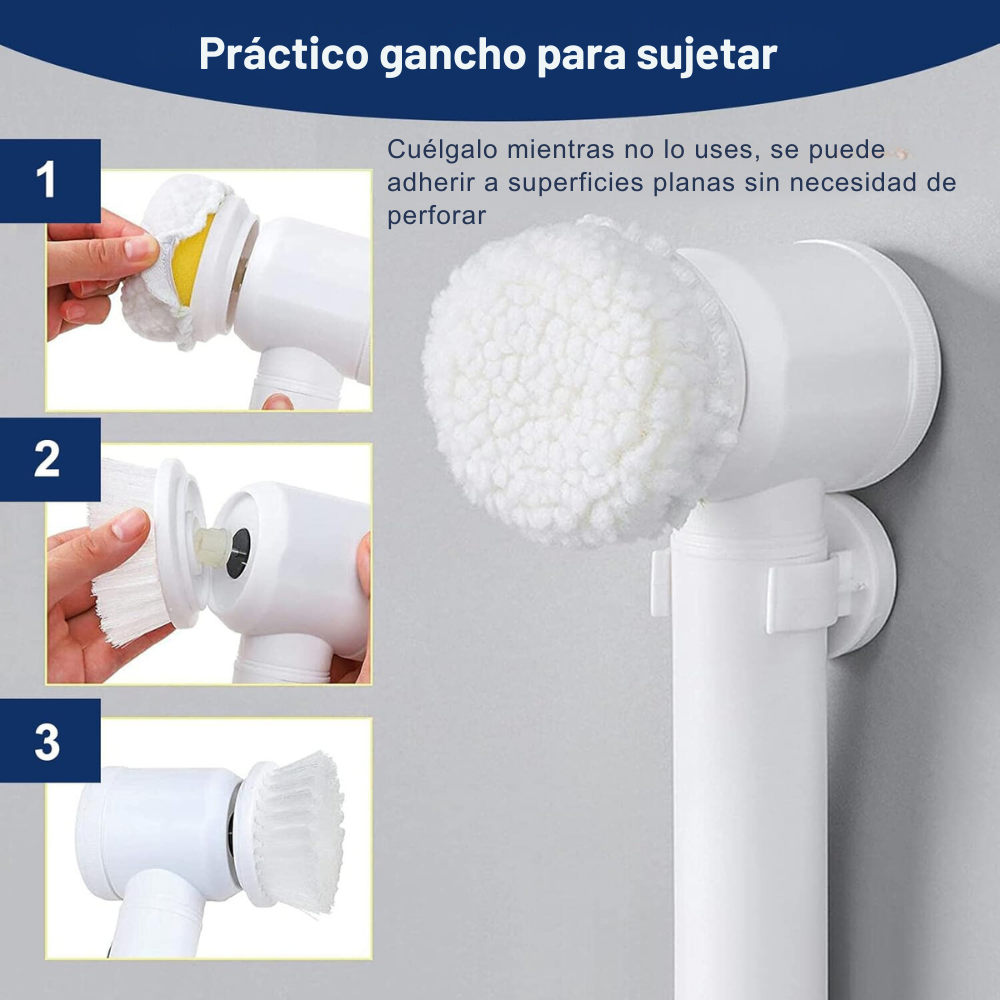 Práctico gancho para sujetar

Cuélgalo mientras no lo uses, se puede adherir a superficies planas sin necesidad de perforar

1

2

3