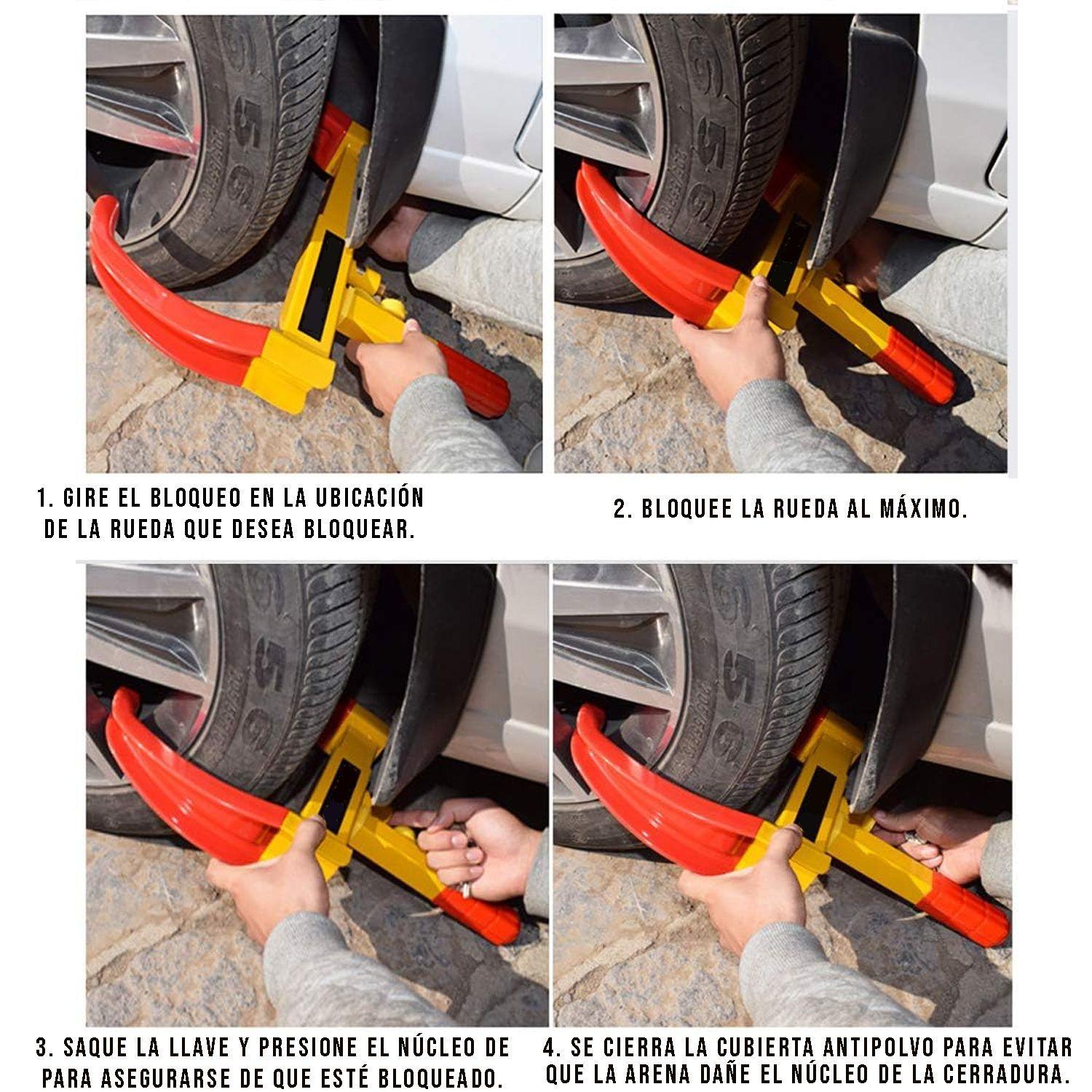 1. GIRE EL BLOQUEO EN LA UBICACIÓN DE LA RUEDA QUE DESEA BLOQUEAR.

2. BLOQUEE LA RUEDA AL MÁXIMO.

3. SAQUE LA LLAVE Y PRESIONE EL NÚCLEO DE PARA ASEGURARSE DE QUE ESTÉ BLOQUEADO.

4. SE CIERRA LA CUBIERTA ANTIPOLVO PARA EVITAR QUE LA ARENA DAÑE EL NÚCLEO DE LA CERRADURA.