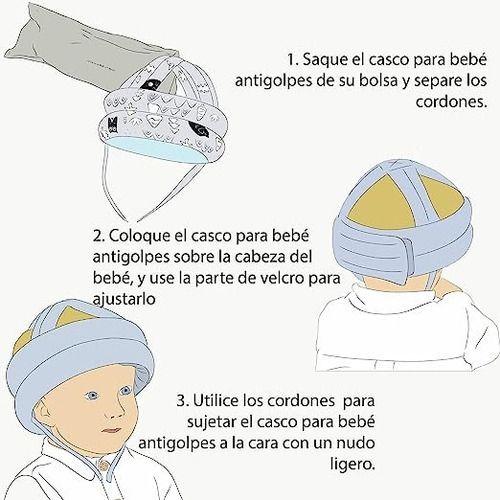 1. Saque el casco para bebé antigolpes de su bolsa y separe los cordones.

2. Coloque el casco para bebé antigolpes sobre la cabeza del bebé, y use la parte de velcro para ajustarlo

3. Utilice los cordones  para sujetar el casco para bebé antigolpes a la cara con un nudo ligero.