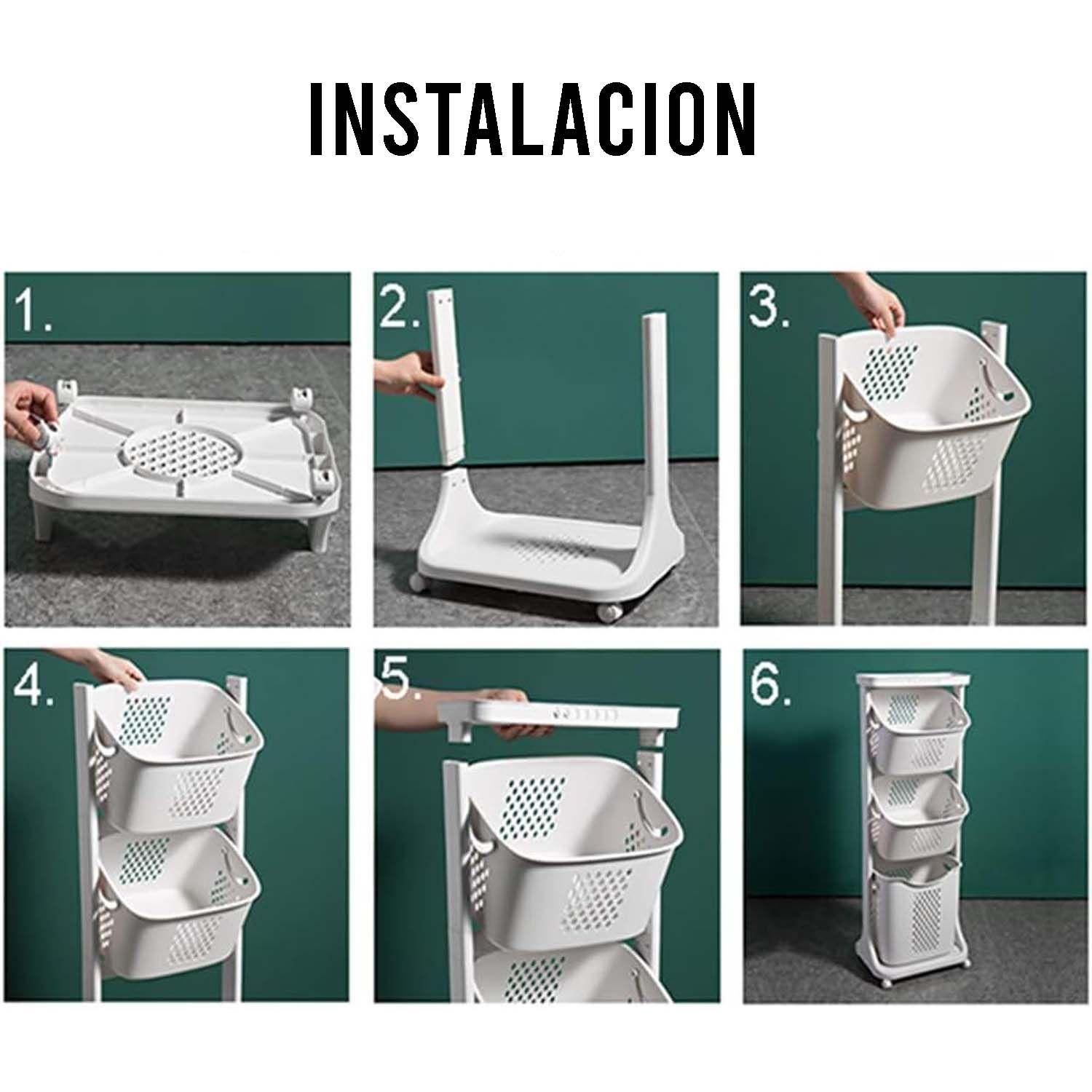 INSTALACION

1.

2.

3.

4.

5.

6.