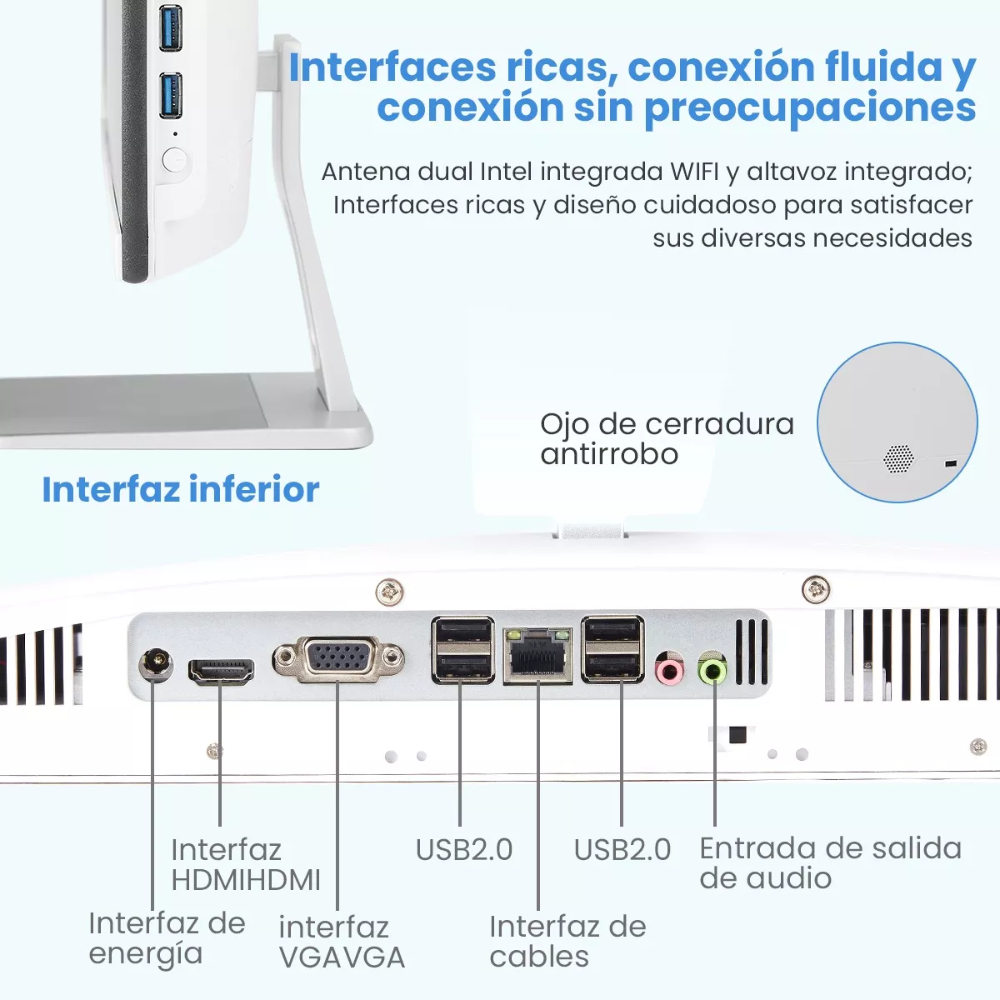 Interfaces ricas, conexión fluida y conexión sin preocupaciones

Antena dual Intel integrada WIFI y altavoz integrado; Interfaces ricas y diseño cuidadoso para satisfacer sus diversas necesidades

Ojo de cerradura antirrobo

Interfaz inferior

Interfaz HDMIHDMI

USB2.0

USB2.0

Entrada de salida de audio

Interfaz de energía

interfaz VGAVGA

Interfaz de cables