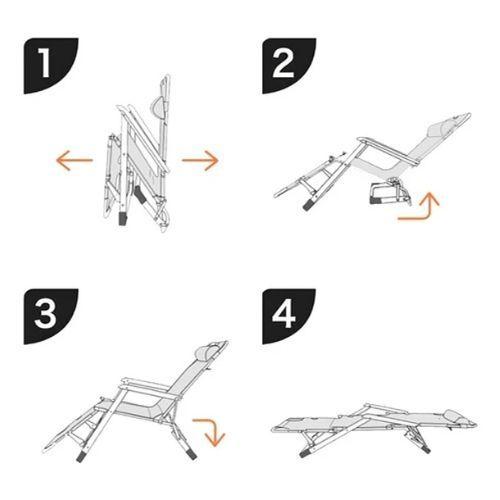 1

2

3

4