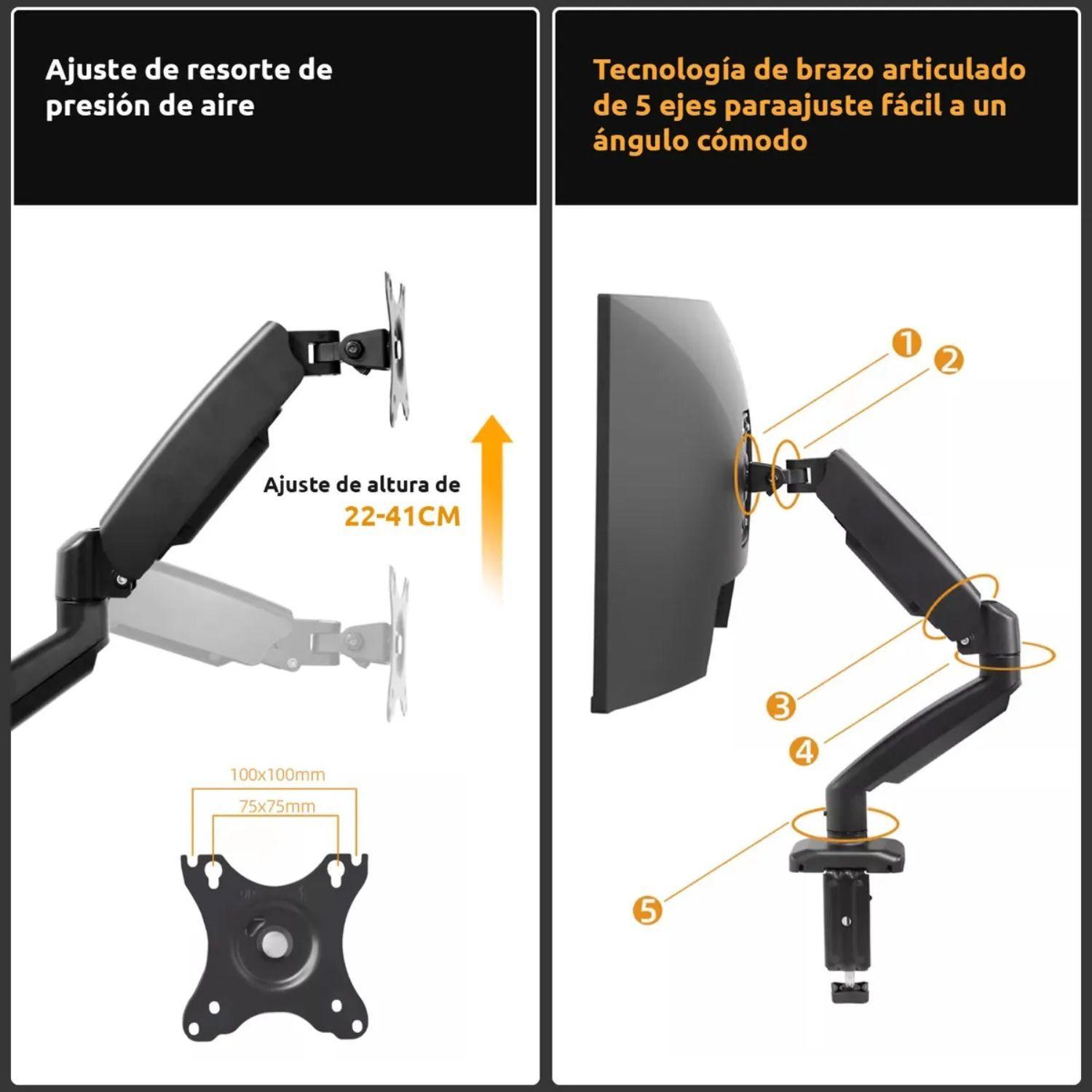 Ajuste de resorte de presión de aire

Ajuste de altura de
22-41CM

100x100mm
75x75mm

Tecnología de brazo articulado de 5 ejes paraajuste fácil a un ángulo cómodo

1
2
3
4
5