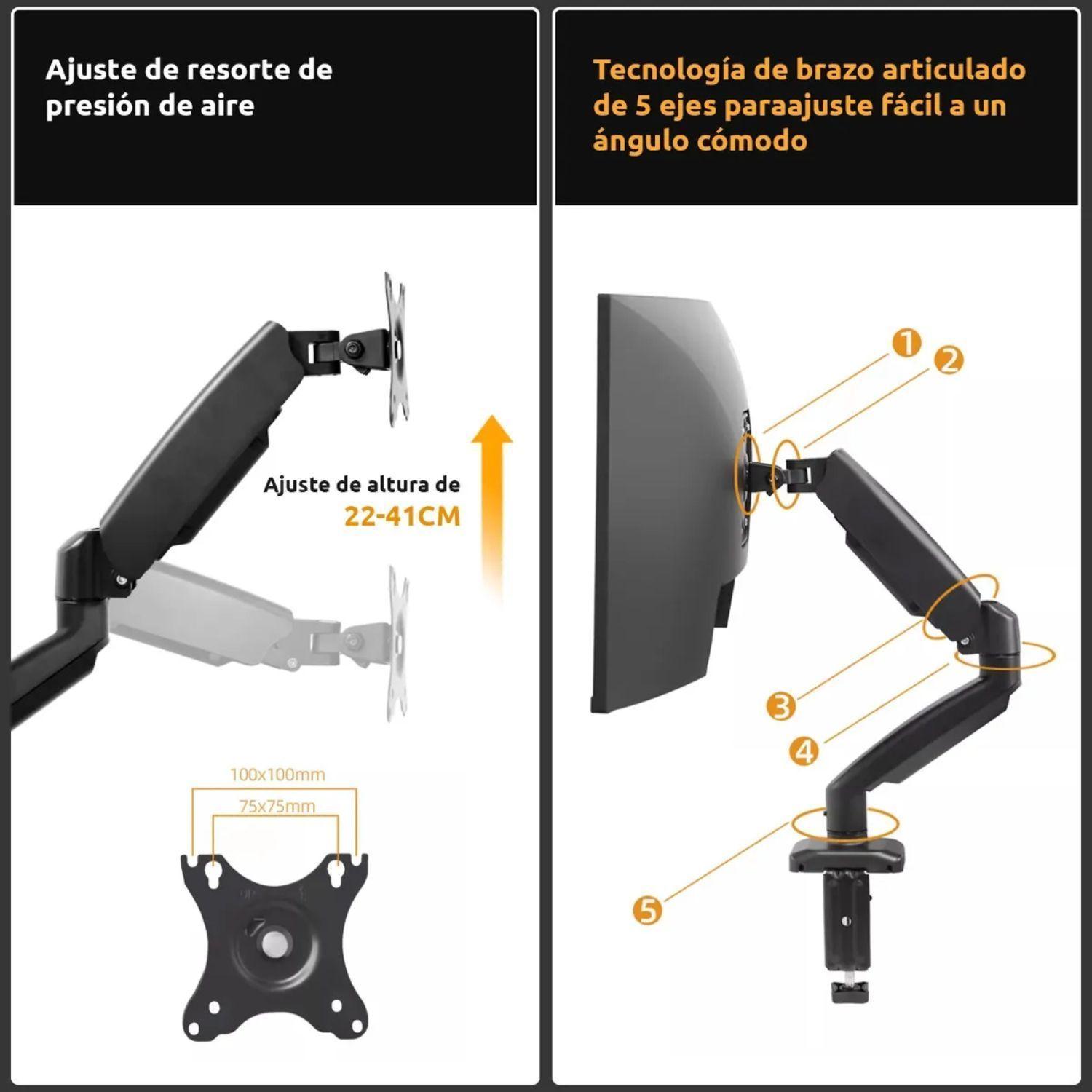 Ajuste de resorte de presión de aire

Ajuste de altura de
22-41CM

100x100mm
75x75mm

Tecnología de brazo articulado de 5 ejes paraajuste fácil a un ángulo cómodo

1
2
3
4
5